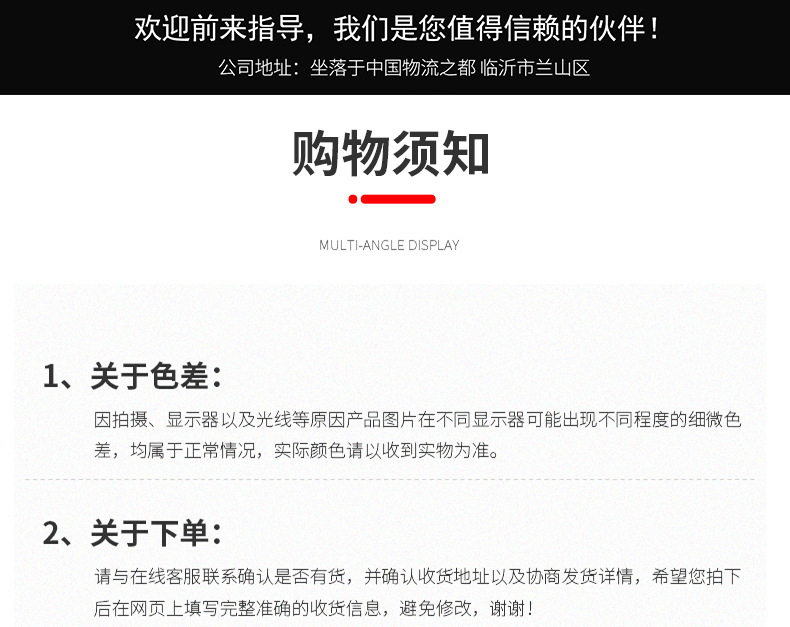 欢迎前来指导，我们是您值得信赖的伙伴！

公司地址：坐落于中国物流之都 临沂市兰山区

购物须知

MULTI-ANGLE DISPLAY

1、关于色差：

因拍摄、显示器以及光线等原因产品图片在不同显示器可能出现不同程度的细微色差，均属于正常情况，实际颜色请以收到实物为准。

2、关于下单：

请与在线客服联系确认是否有货，并确认收货地址以及协商发货详情，希望您拍下后在网页上填写完整准确的收货信息，避免修改，谢谢！