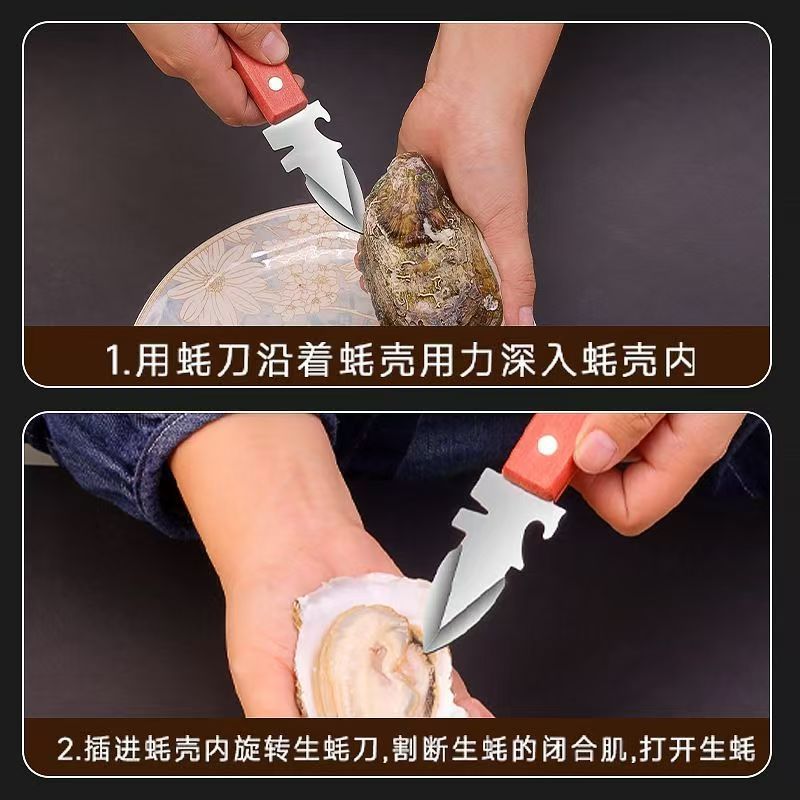 1.用蚝刀沿着蚝壳用力深入蚝壳内

2.插进蚝壳内旋转生蚝刀,割断生蚝的闭合肌,打开生蚝