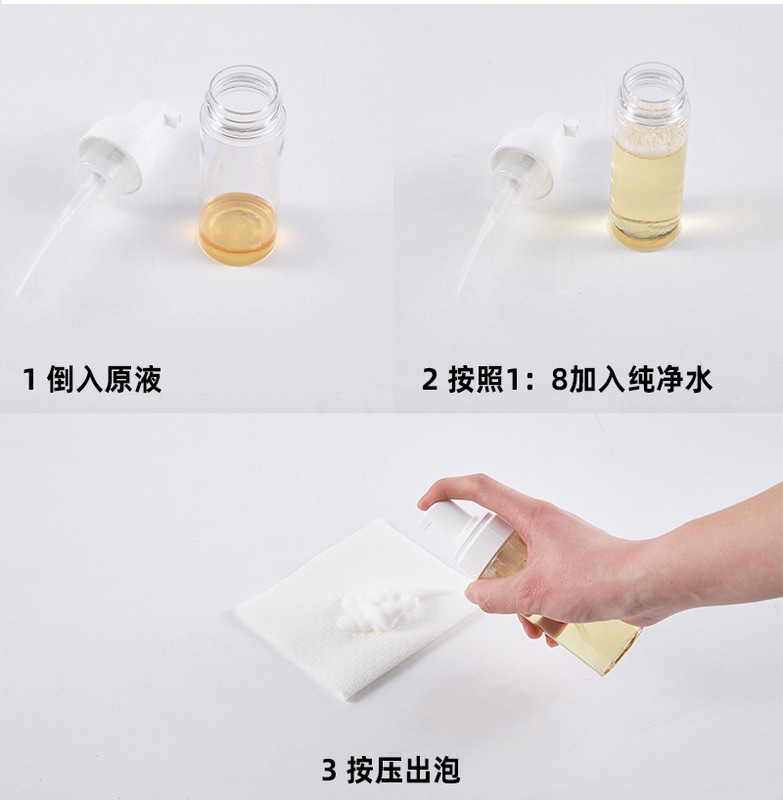 1 倒入原液

2 按照1：8加入纯净水

3 按压出泡