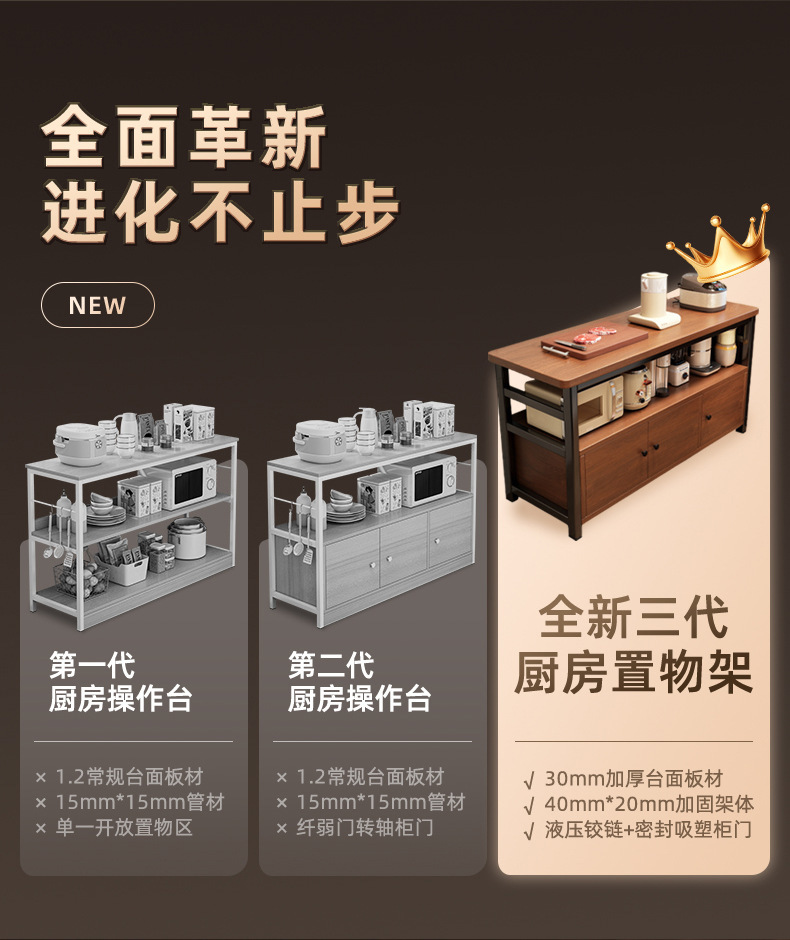 全面革新
进化不止步

NEW

第一代
厨房操作台

× 1.2常规台面板材
× 15mm*15mm管材
× 单一开放置物区

第二代
厨房操作台

× 1.2常规台面板材
× 15mm*15mm管材
× 纤弱门转轴柜门

全新三代
厨房置物架

√ 30mm加厚台面板材
√ 40mm*20mm加固架体
√ 液压铰链+密封吸塑柜门