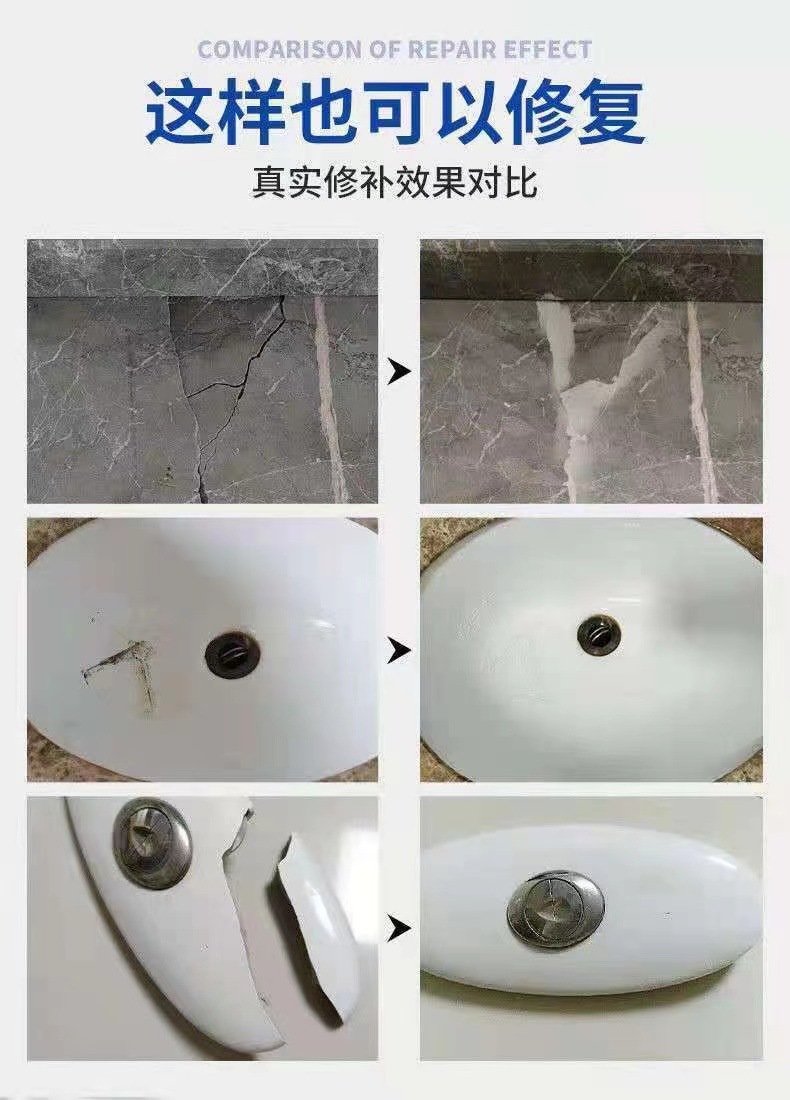 COMPARISON OF REPAIR EFFECT

这样也可以修复

真实修补效果对比