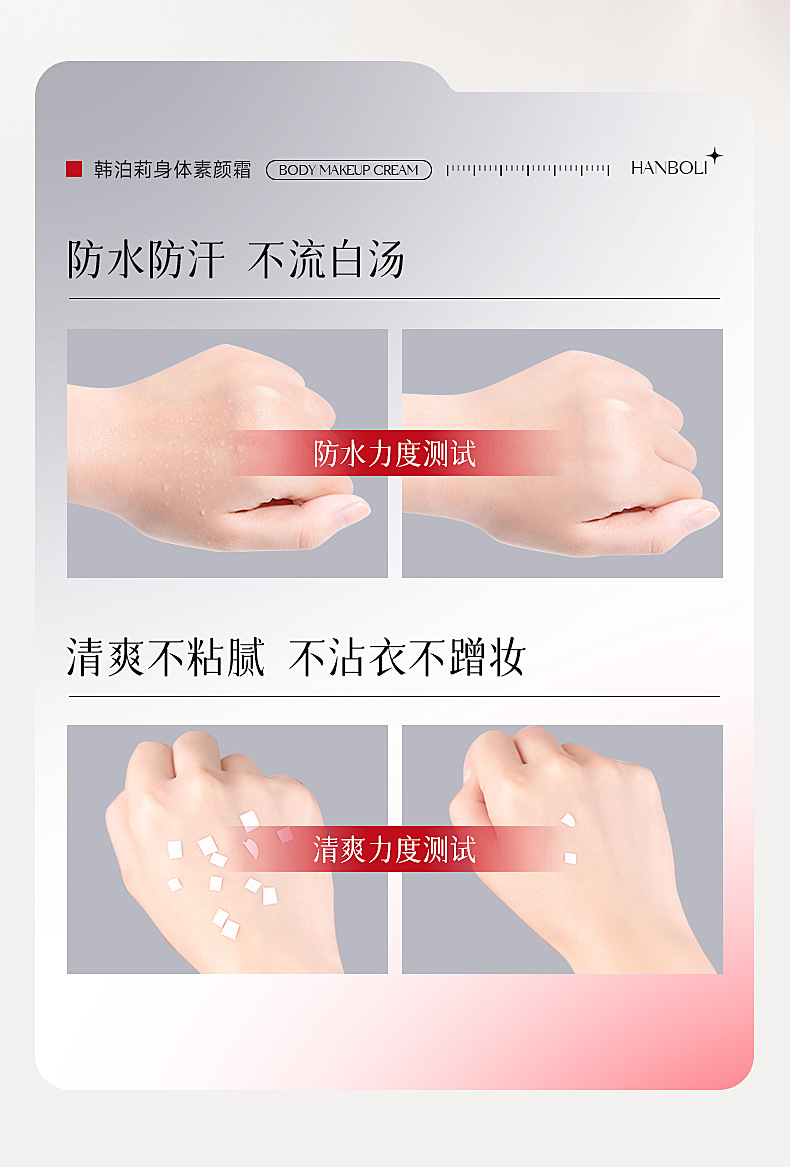 韩泊莉身体素颜霜 BODY MAKEUP CREAM HANBOLI

防水防汗 不流白汤

防水力度测试

清爽不粘腻 不沾衣不蹭妆

清爽力度测试