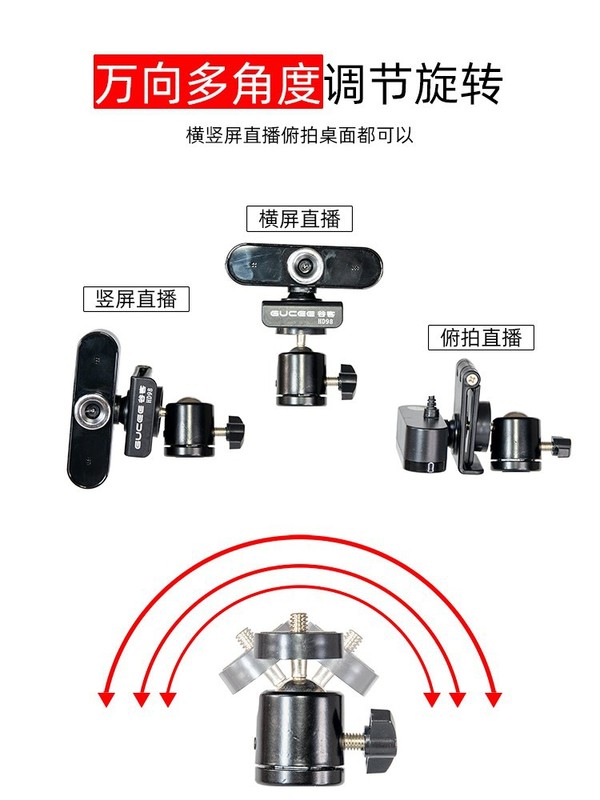 万向多角度调节旋转

横竖屏直播俯拍桌面都可以

横屏直播

GUCEE 谷客 HD98

竖屏直播

GUCEE 谷客 HD98

俯拍直播