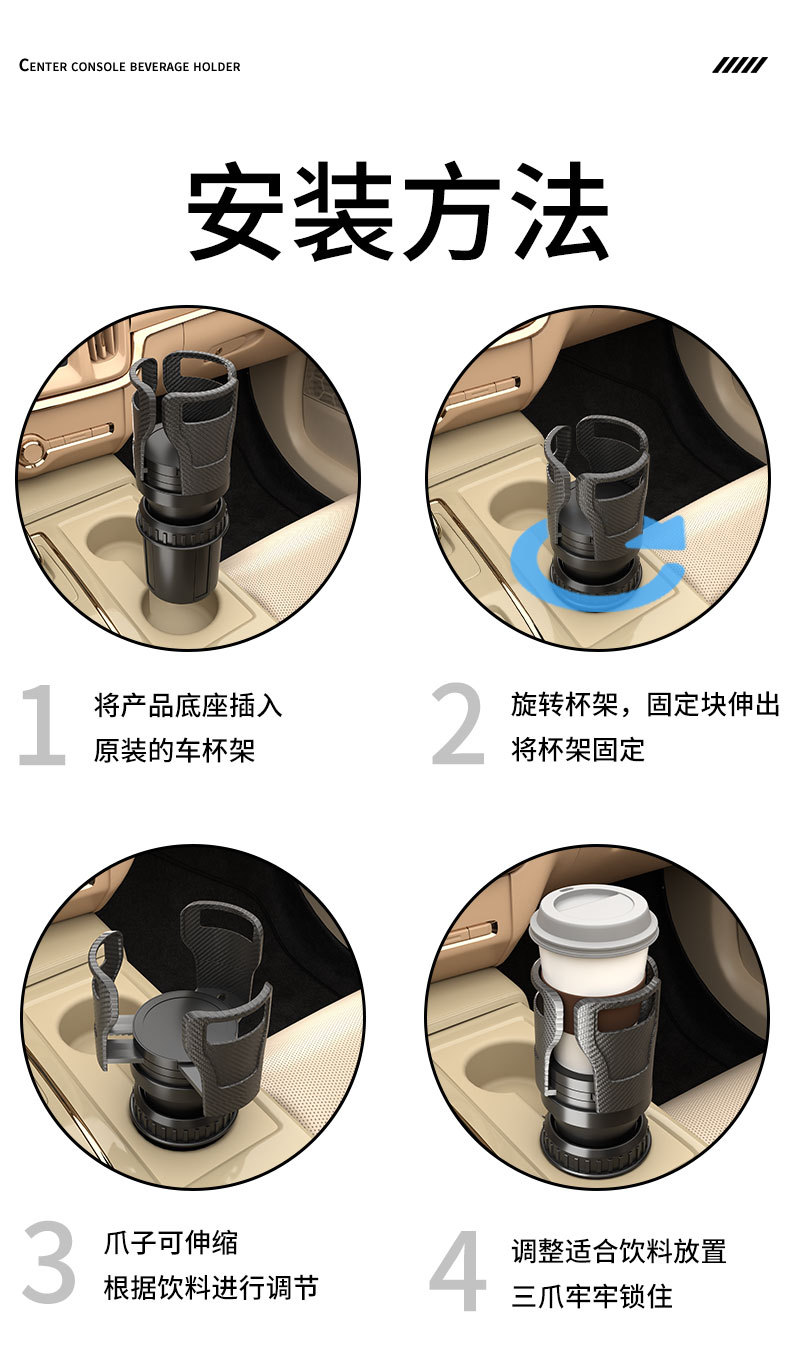 CENTER CONSOLE BEVERAGE HOLDER

安装方法

1 将产品底座插入
原装的车杯架

2 旋转杯架，固定块伸出
将杯架固定

3 爪子可伸缩
根据饮料进行调节

4 调整适合饮料放置
三爪牢牢锁住