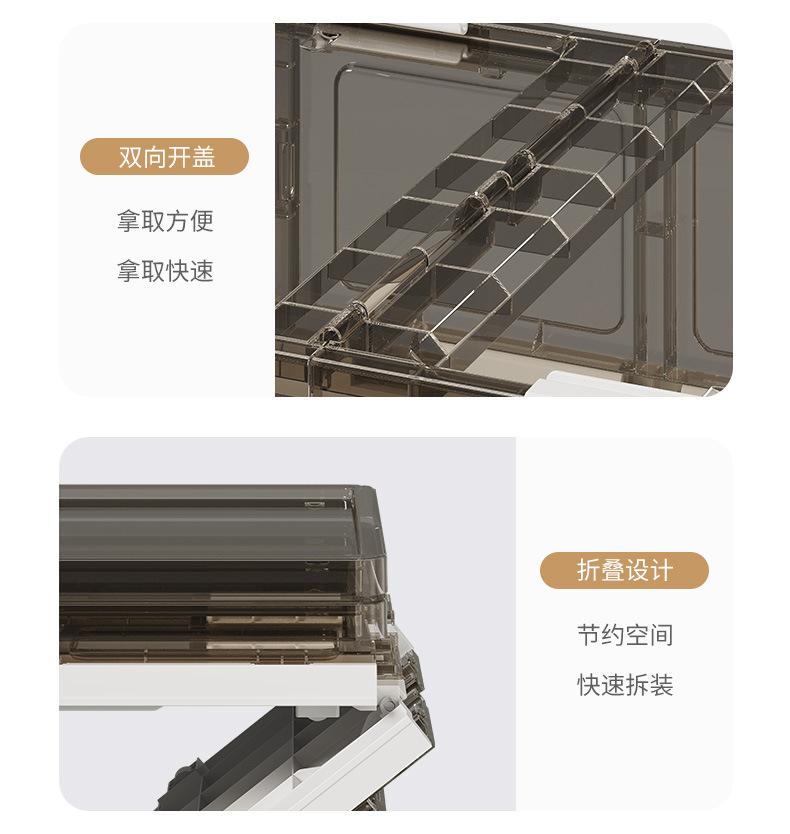 双向开盖

拿取方便

拿取快速

折叠设计

节约空间

快速拆装