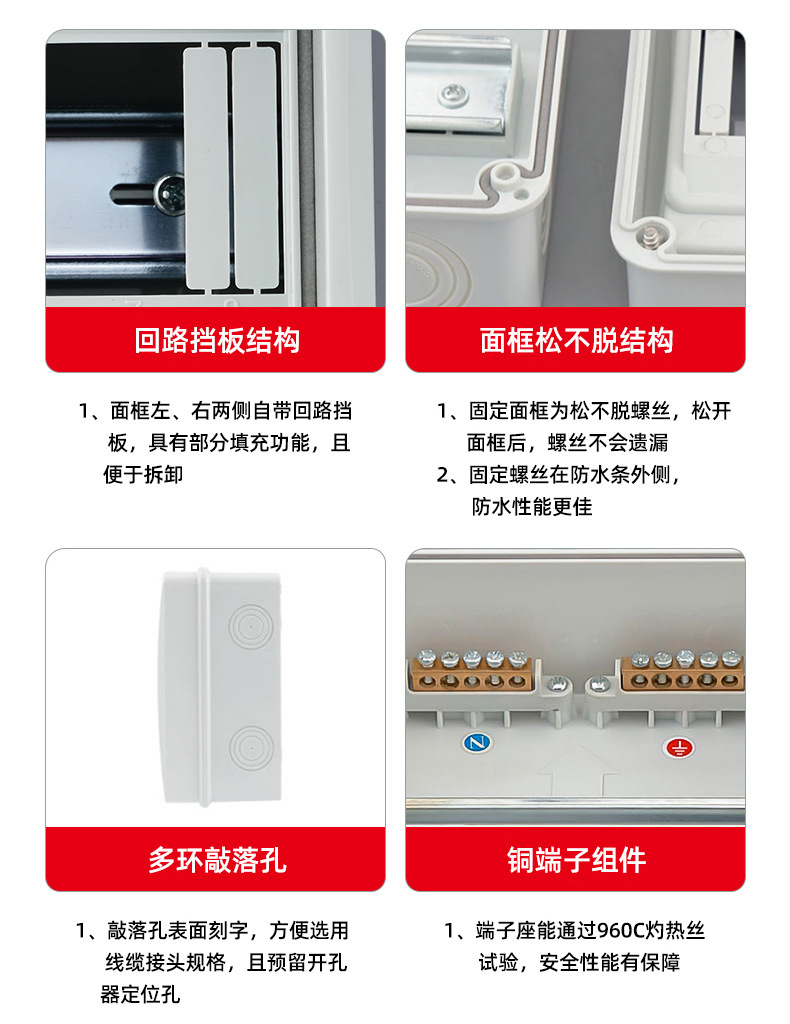 回路挡板结构

1、面框左、右两侧自带回路挡板，具有部分填充功能，且便于拆卸

面框松不脱结构

1、固定面框为松不脱螺丝，松开面框后，螺丝不会遗漏
2、固定螺丝在防水条外侧，防水性能更佳

多环敲落孔

1、敲落孔表面刻字，方便选用线缆接头规格，且预留开孔器定位孔

N

铜端子组件

1、端子座能通过960C灼热丝试验，安全性能有保障