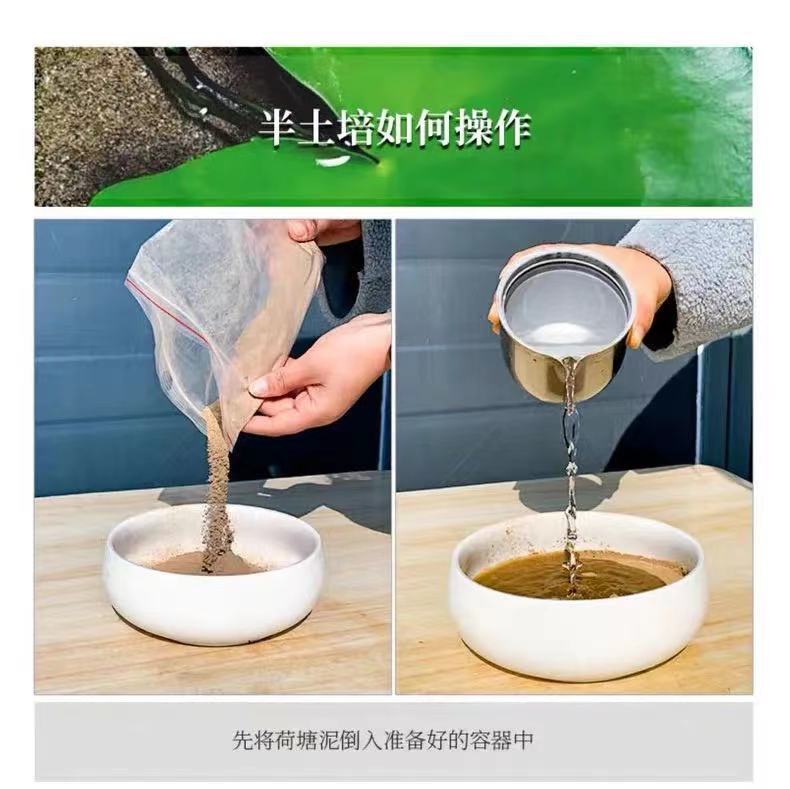 半土培如何操作

先将荷塘泥倒入准备好的容器中