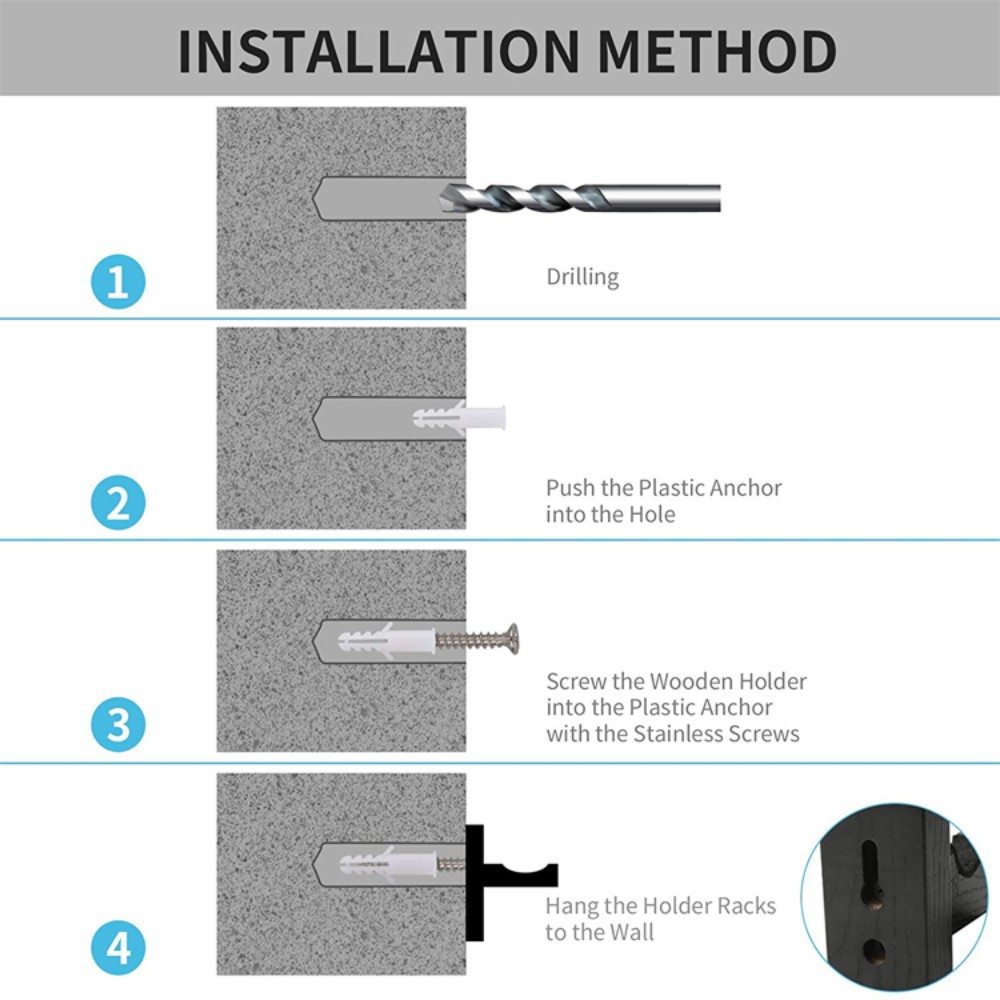 INSTALLATION METHOD

1

Drilling

2

Push the Plastic Anchor into the Hole

3

Screw the Wooden Holder into the Plastic Anchor with the Stainless Screws

4

Hang the Holder Racks to the Wall