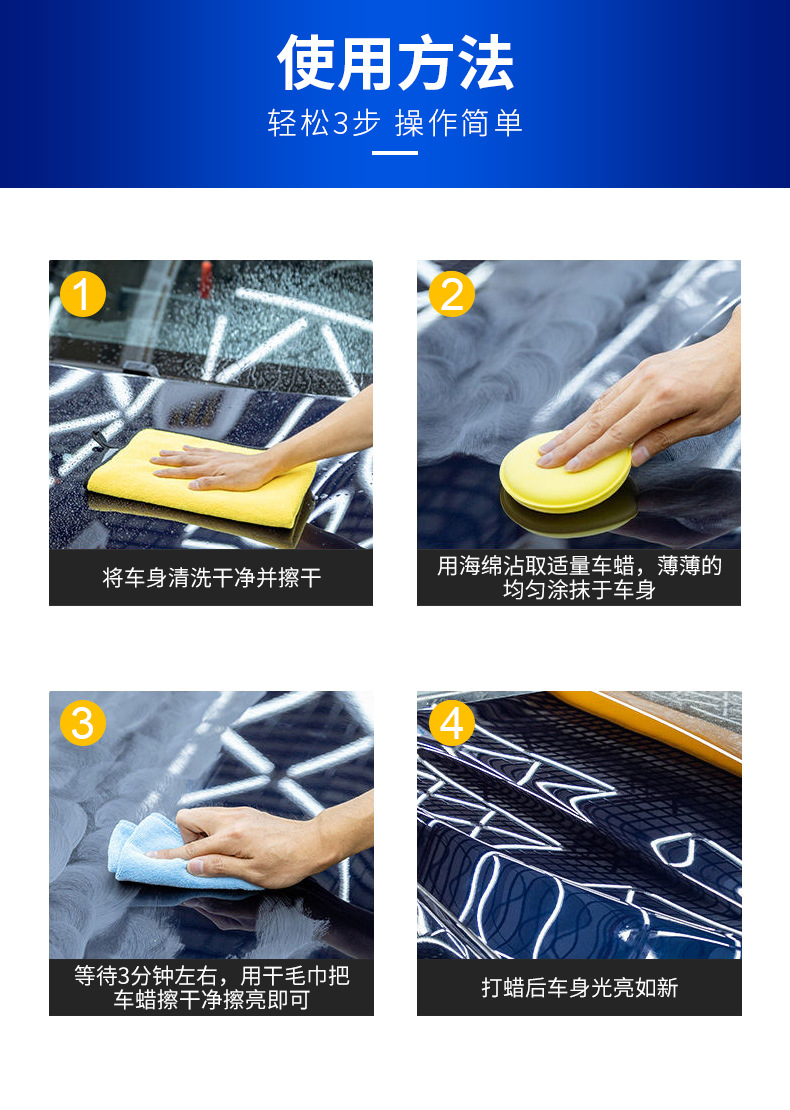 使用方法

轻松3步 操作简单

1

将车身清洗干净并擦干

2

用海绵沾取适量车蜡，薄薄的均匀涂抹于车身

3

等待3分钟左右，用干毛巾把车蜡擦干净擦亮即可

4

打蜡后车身光亮如新