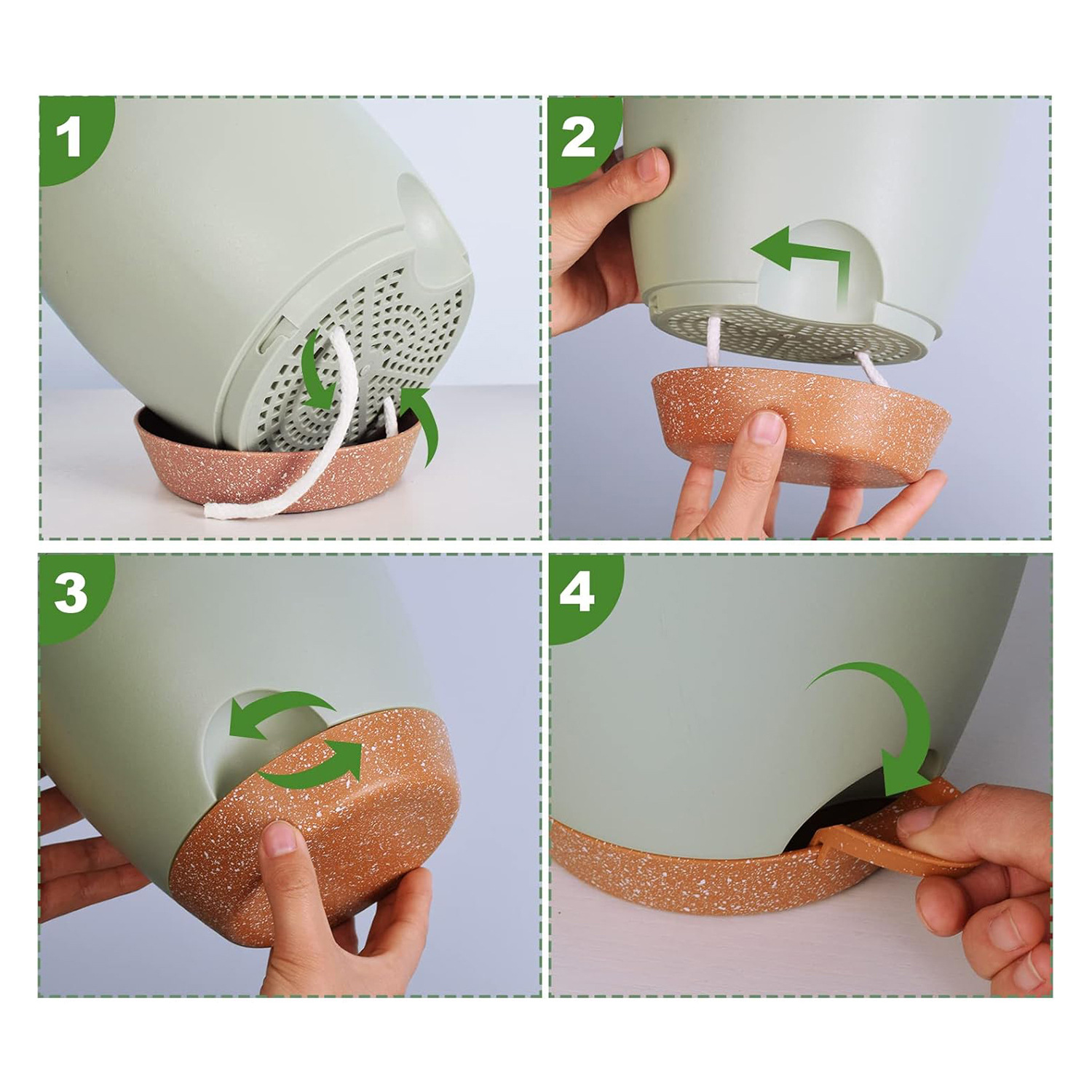 1

2

3

4