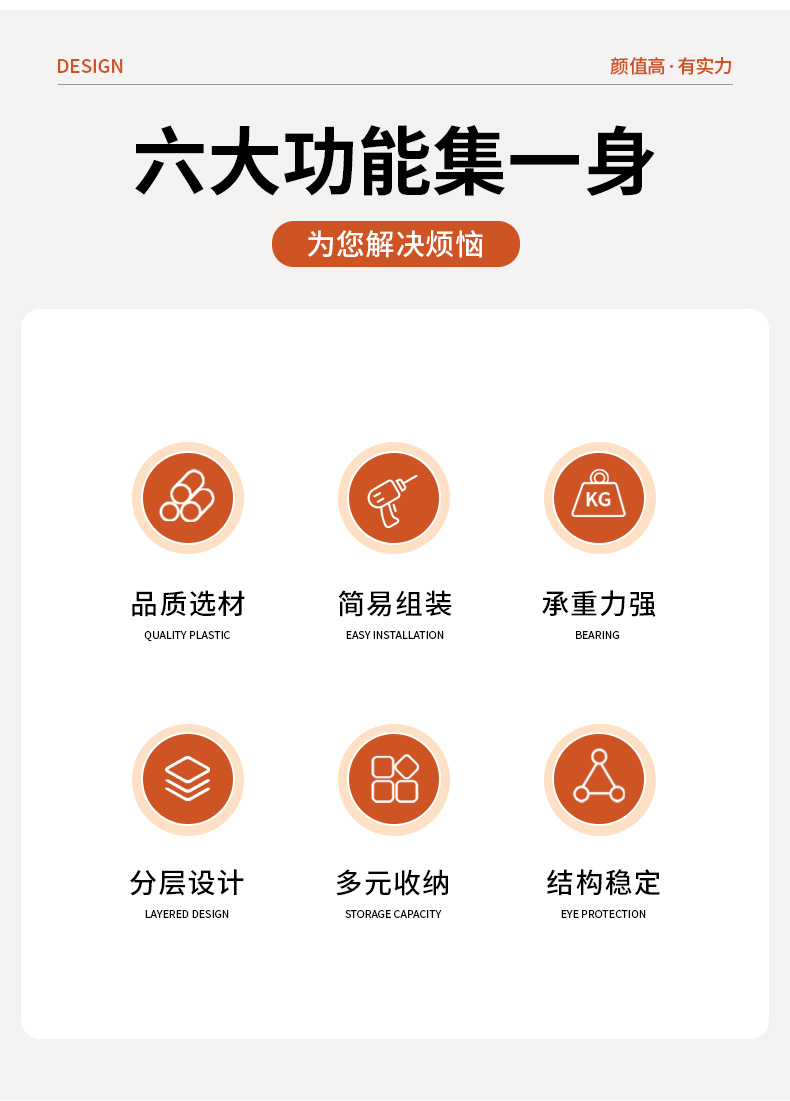 DESIGN

颜值高·有实力

六大功能集一身

为您解决烦恼

KG

品质选材
QUALITY PLASTIC

简易组装
EASY INSTALLATION

承重力强
BEARING

分层设计
LAYERED DESIGN

多元收纳
STORAGE CAPACITY

结构稳定
EYE PROTECTION