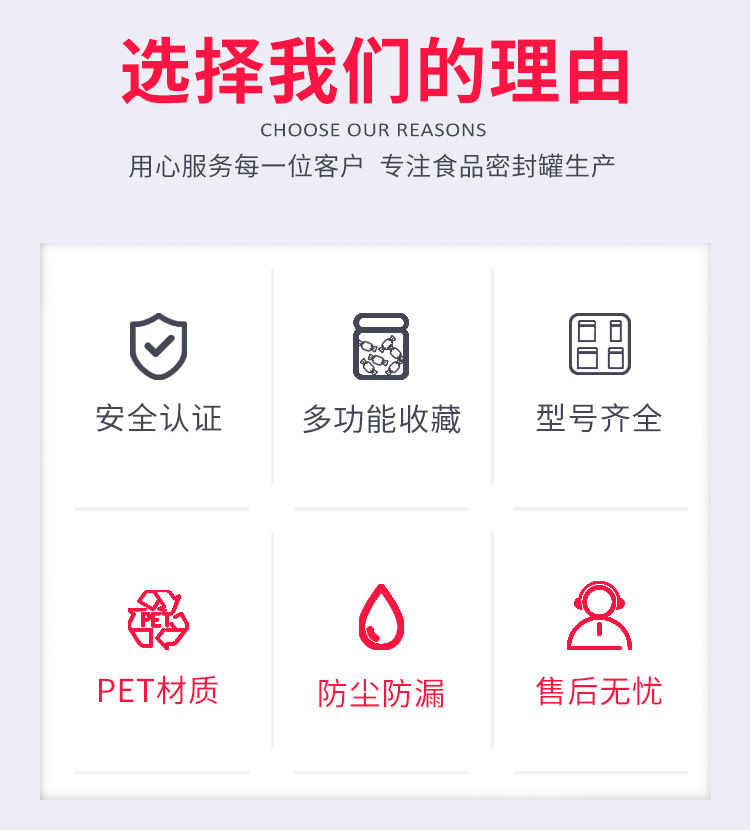 选择我们的理由

CHOOSE OUR REASONS

用心服务每一位客户 专注食品密封罐生产

安全认证

多功能收藏

型号齐全

PET

PET材质

防尘防漏

售后无忧