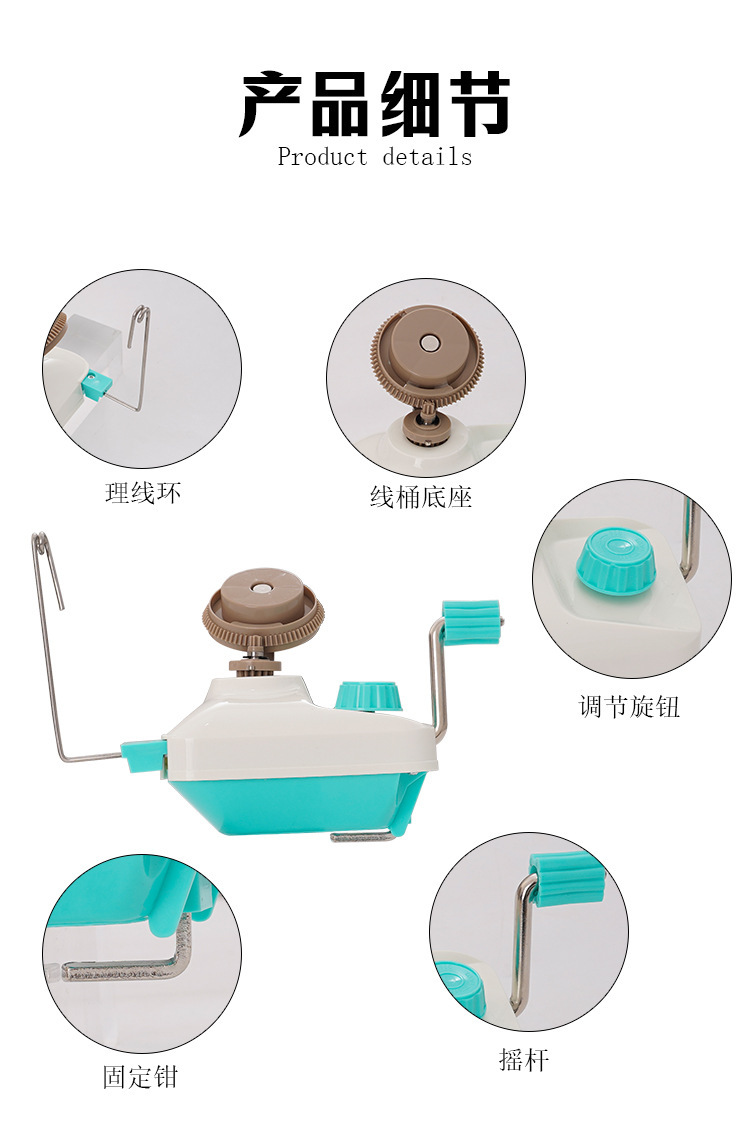 产品细节
Product details

理线环

线桶底座

调节旋钮

固定钳

摇杆