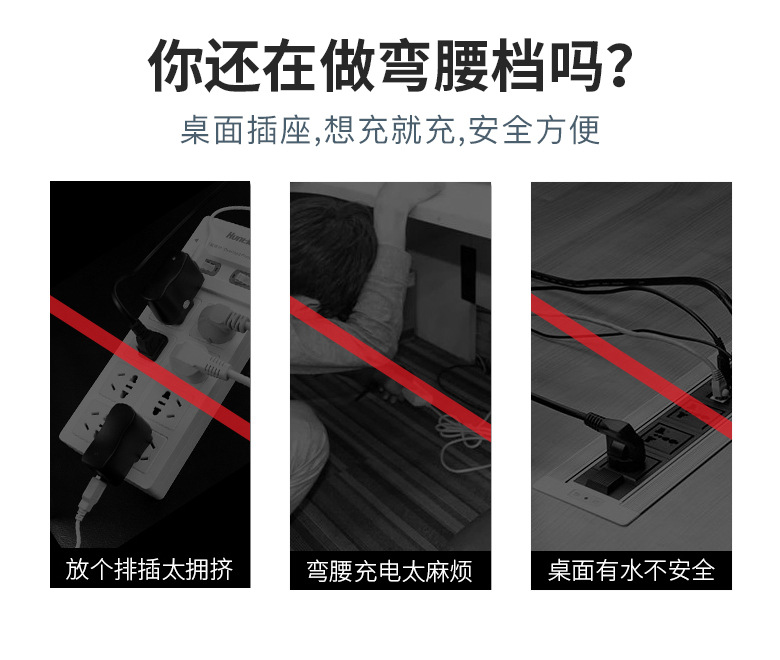 你还在做弯腰档吗？

桌面插座,想充就充,安全方便

放个排插太拥挤

弯腰充电太麻烦

桌面有水不安全