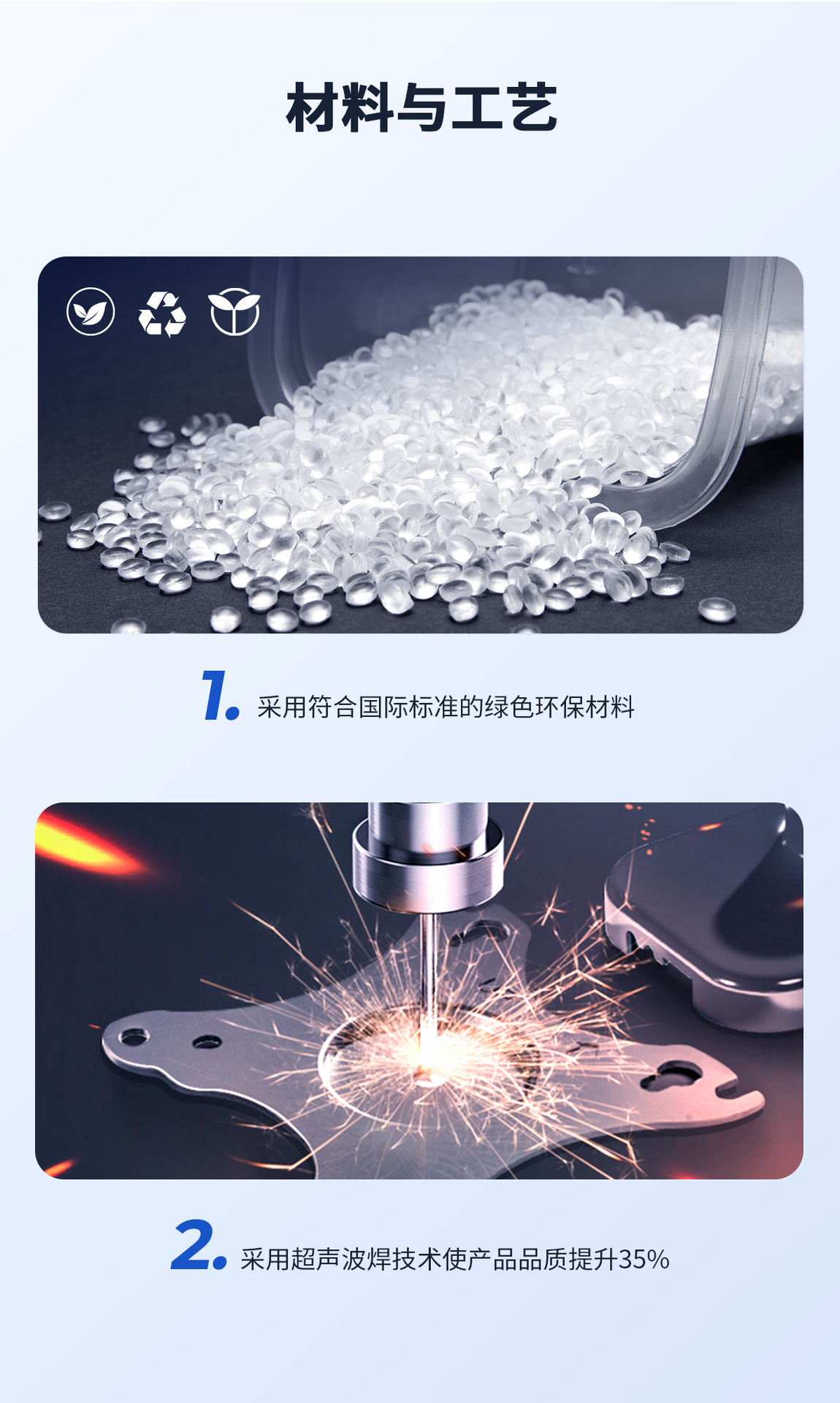 材料与工艺

1. 采用符合国际标准的绿色环保材料

2. 采用超声波焊技术使产品品质提升35%