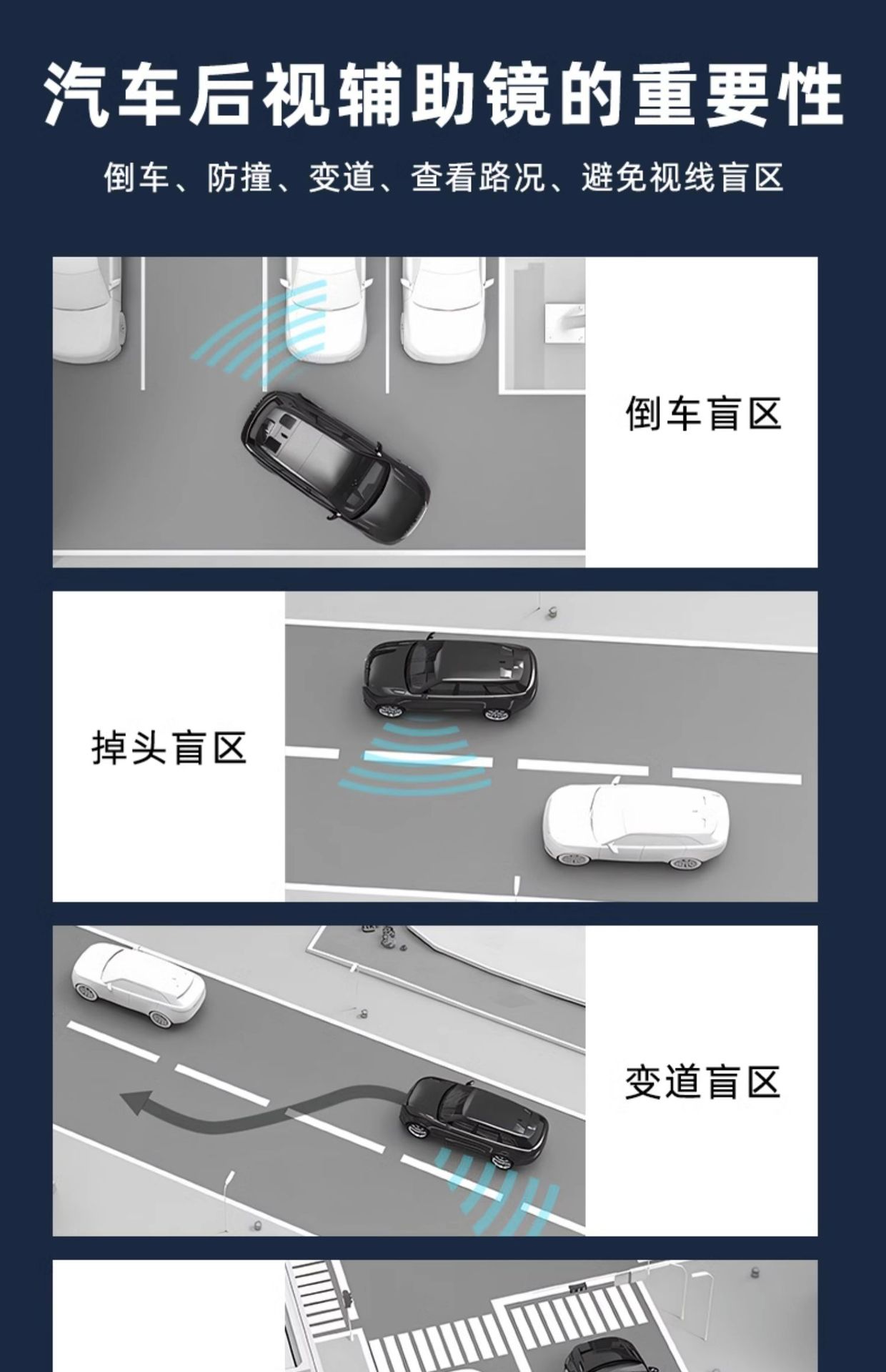 汽车后视辅助镜的重要性

倒车、防撞、变道、查看路况、避免视线盲区

倒车盲区

掉头盲区

变道盲区