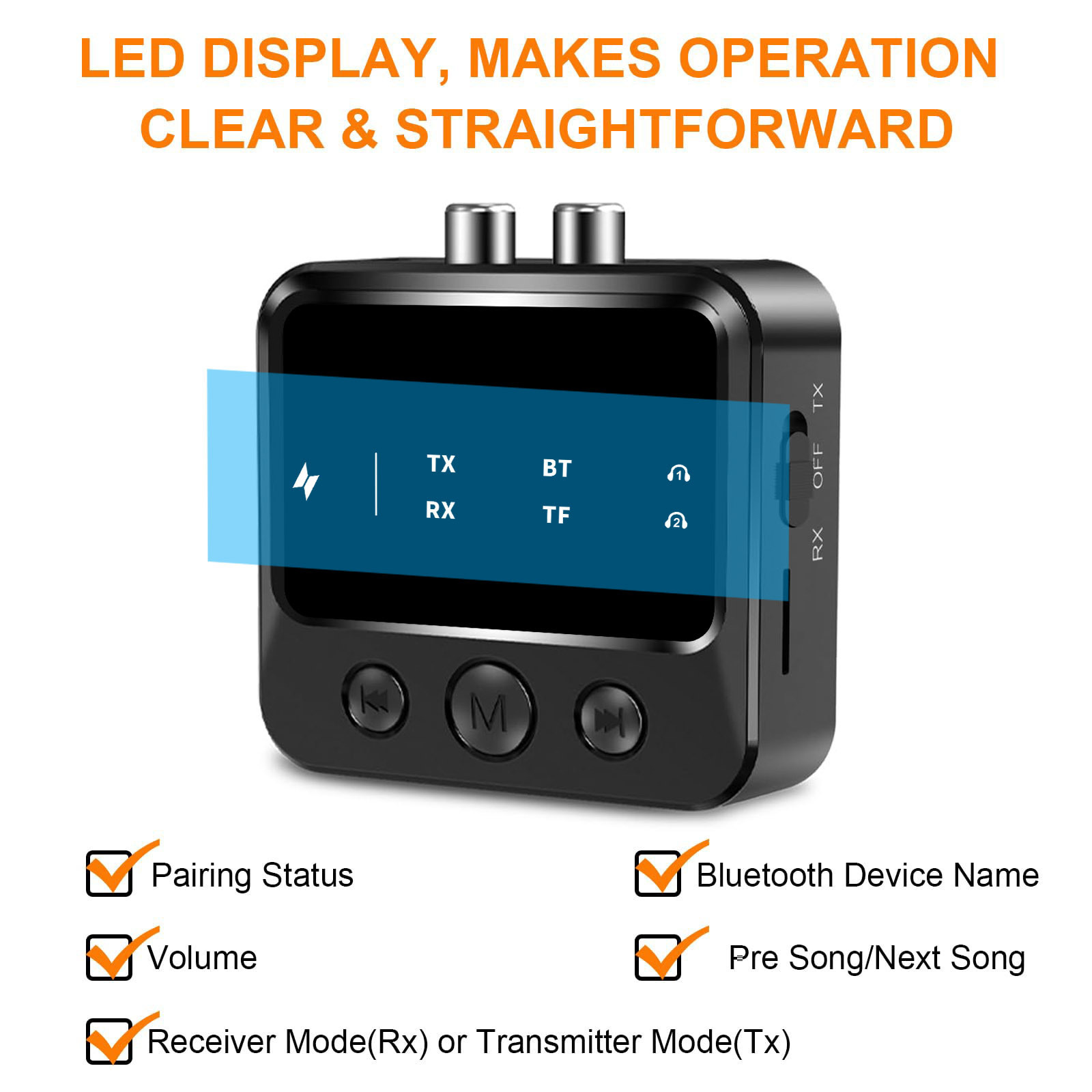 LED DISPLAY, MAKES OPERATION CLEAR & STRAIGHTFORWARD

TX
RX
BT
TF
1
2

TX
OFF
RX

M

Pairing Status

Bluetooth Device Name

Volume

Pre Song/Next Song

Receiver Mode(Rx) or Transmitter Mode(Tx)