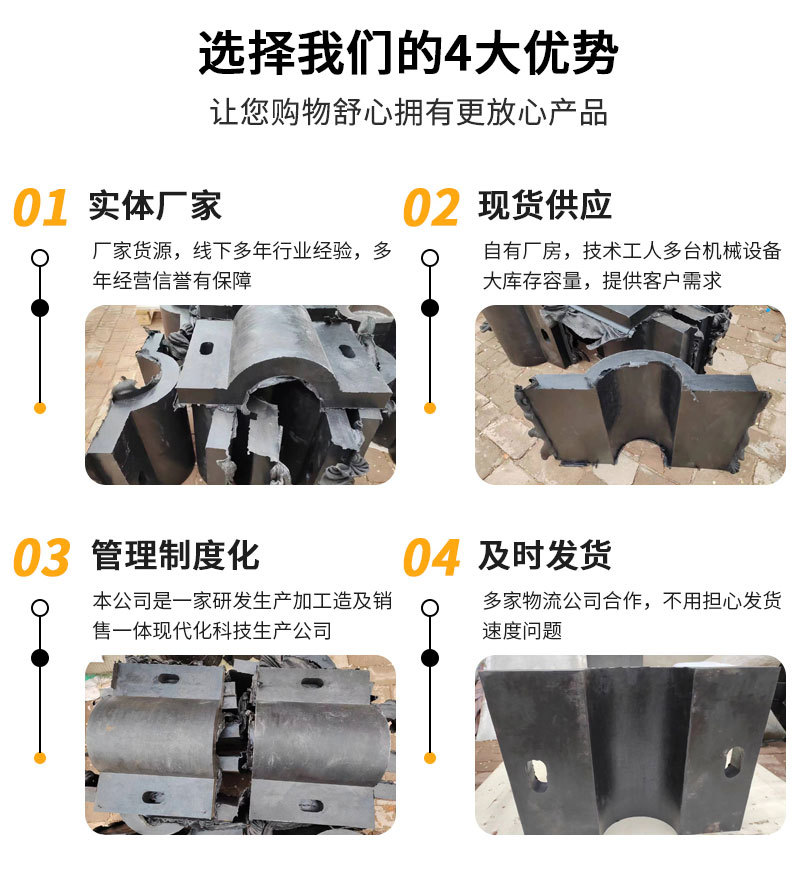 选择我们的4大优势

让您购物舒心拥有更放心产品

01 实体厂家

厂家货源，线下多年行业经验，多年经营信誉有保障

02 现货供应

自有厂房，技术工人多台机械设备大库存容量，提供客户需求

03 管理制度化

本公司是一家研发生产加工造及销售一体现代化科技生产公司

04 及时发货

多家物流公司合作，不用担心发货速度问题