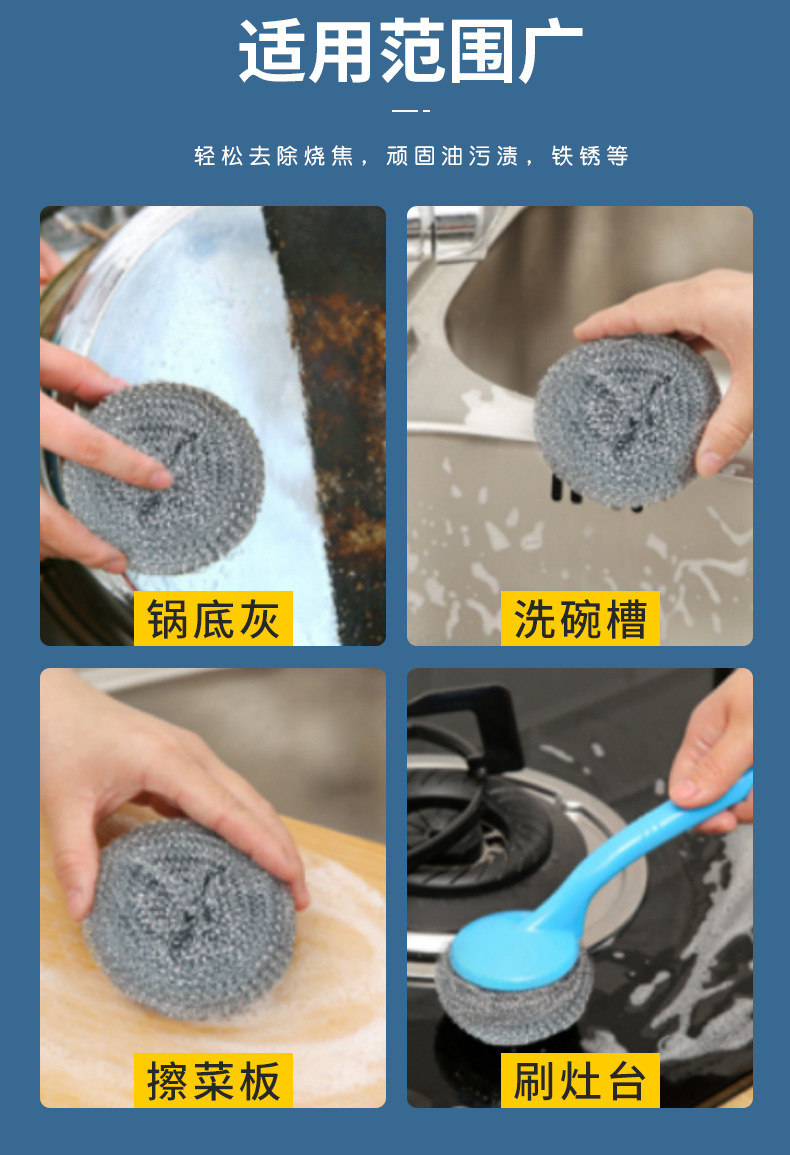 适用范围广

轻松去除烧焦，顽固油污渍，铁锈等

锅底灰

洗碗槽

擦菜板

刷灶台