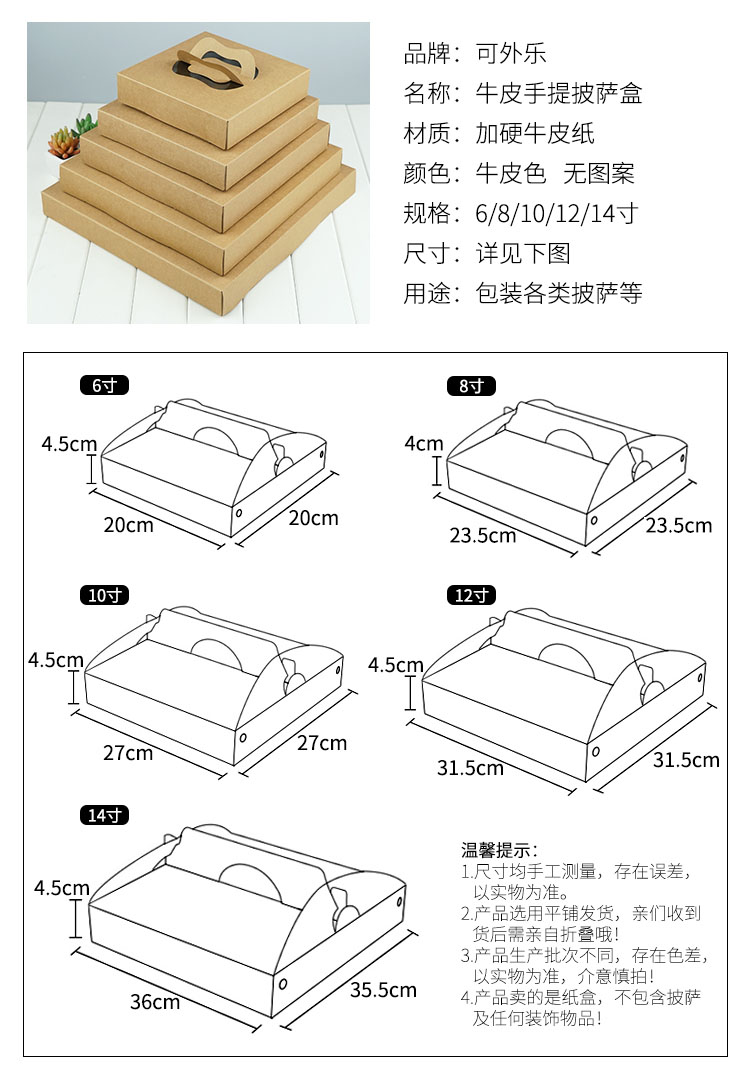 品牌：可外乐
名称：牛皮手提披萨盒
材质：加硬牛皮纸
颜色：牛皮色 无图案
规格：6/8/10/12/14寸
尺寸：详见下图
用途：包装各类披萨等

6寸
4.5cm
20cm
20cm

8寸
4cm
23.5cm
23.5cm

10寸
4.5cm
27cm
27cm

12寸
4.5cm
31.5cm
31.5cm

14寸
4.5cm
36cm
35.5cm

温馨提示：
1.尺寸均手工测量，存在误差，以实物为准。
2.产品选用平铺发货，亲们收到货后需亲自折叠哦！
3.产品生产批次不同，存在色差，以实物为准，介意慎拍！
4.产品卖的是纸盒，不包含披萨及任何装饰物品！