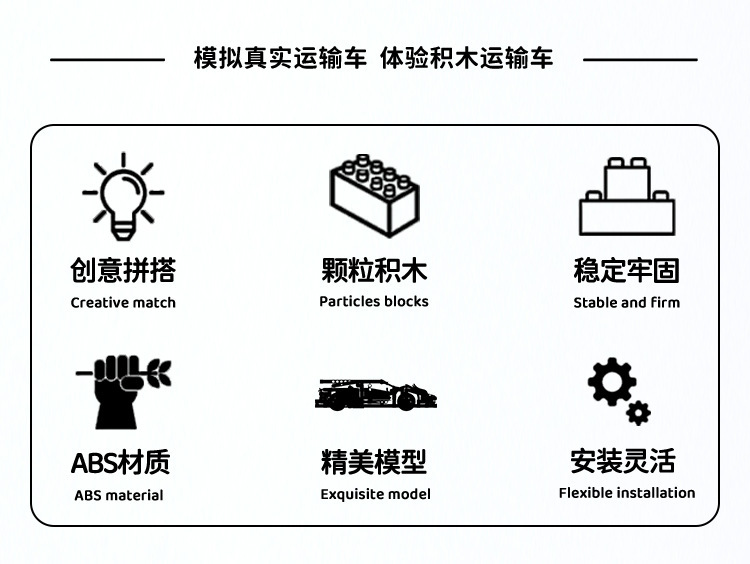 模拟真实运输车 体验积木运输车

创意拼搭
Creative match

颗粒积木
Particles blocks

稳定牢固
Stable and firm

ABS材质
ABS material

精美模型
Exquisite model

安装灵活
Flexible installation