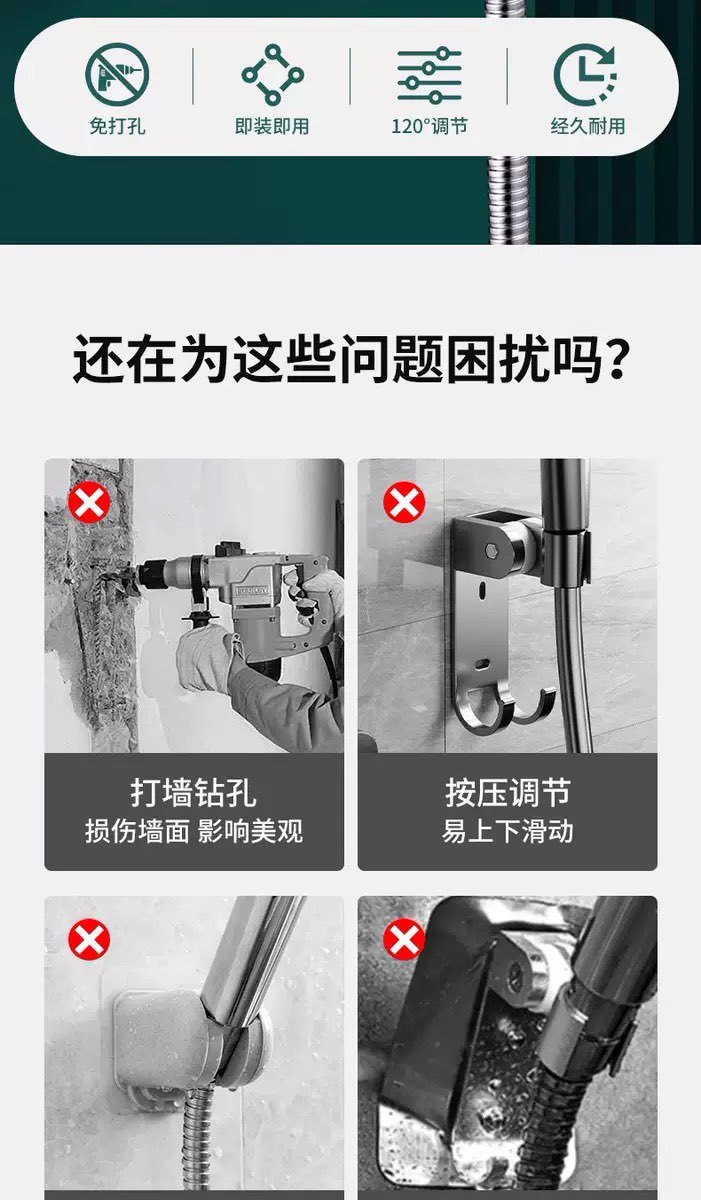 免打孔

即装即用

120°调节

经久耐用

还在为这些问题困扰吗?

打墙钻孔
损伤墙面 影响美观

按压调节
易上下滑动