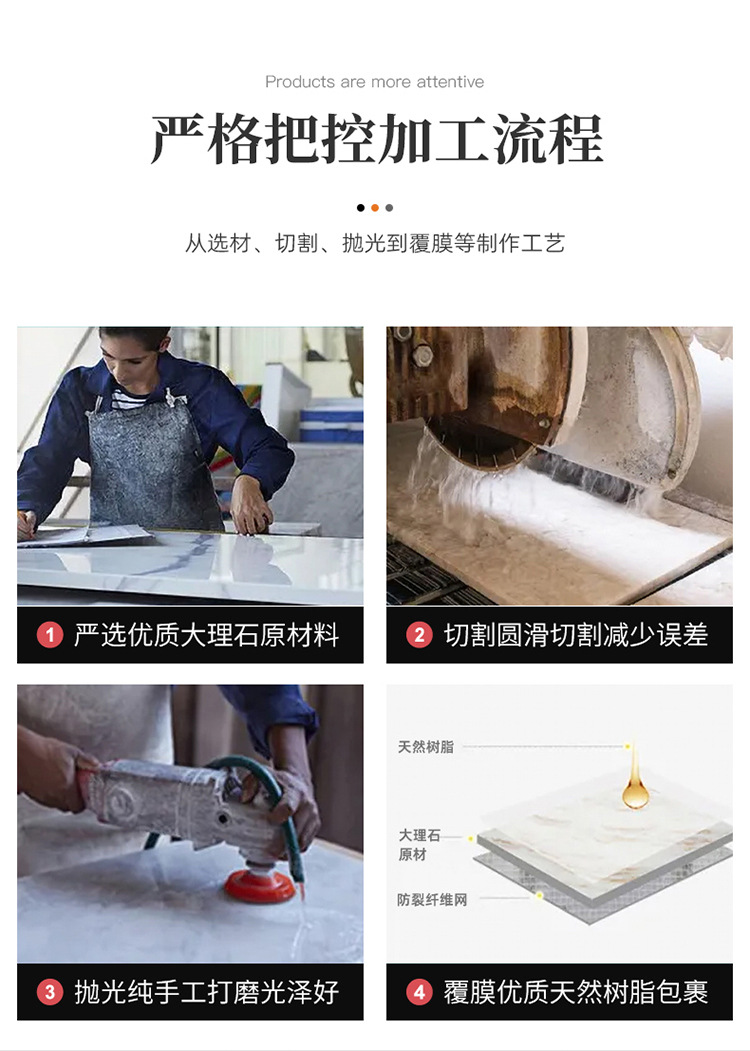 Products are more attentive

严格把控加工流程

从选材、切割、抛光到覆膜等制作工艺

1 严选优质大理石原材料

2 切割圆滑切割减少误差

3 抛光纯手工打磨光泽好

天然树脂

大理石原材

防裂纤维网

4 覆膜优质天然树脂包裹