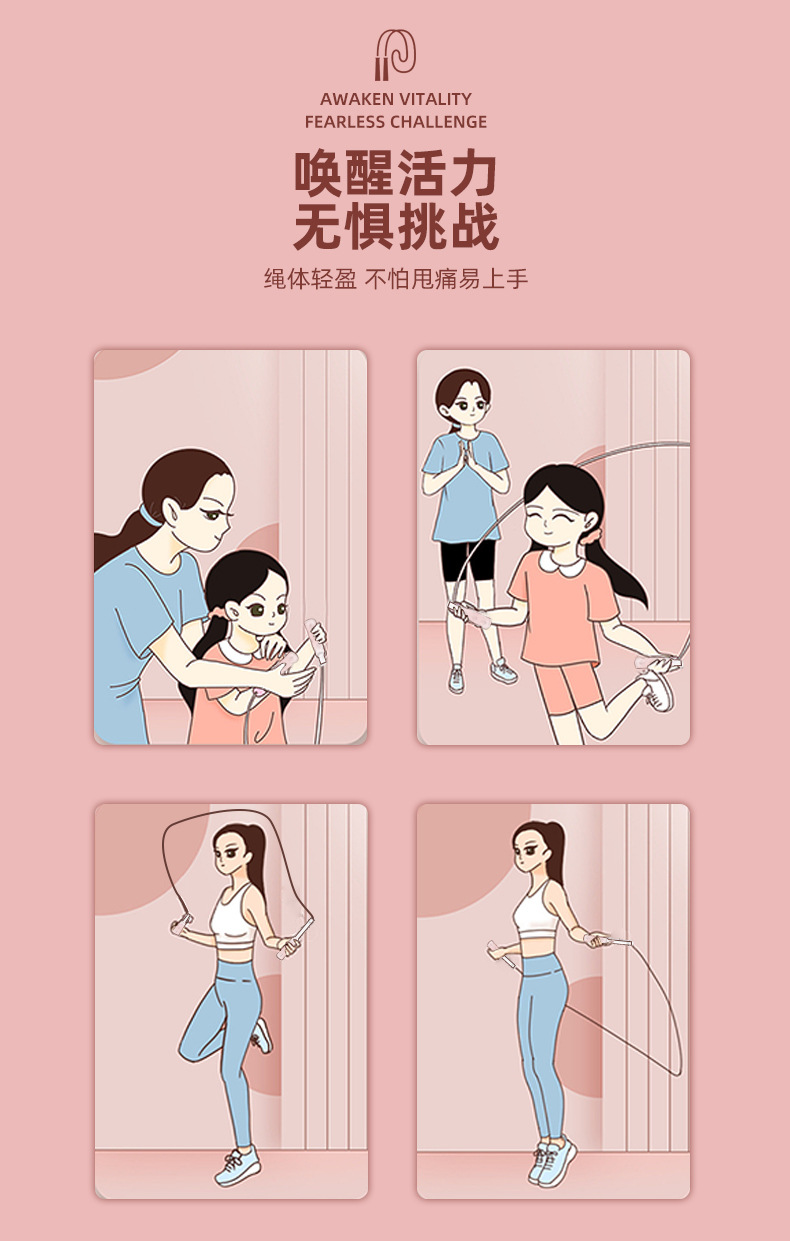 AWAKEN VITALITY
FEARLESS CHALLENGE

唤醒活力
无惧挑战

绳体轻盈 不怕甩痛易上手