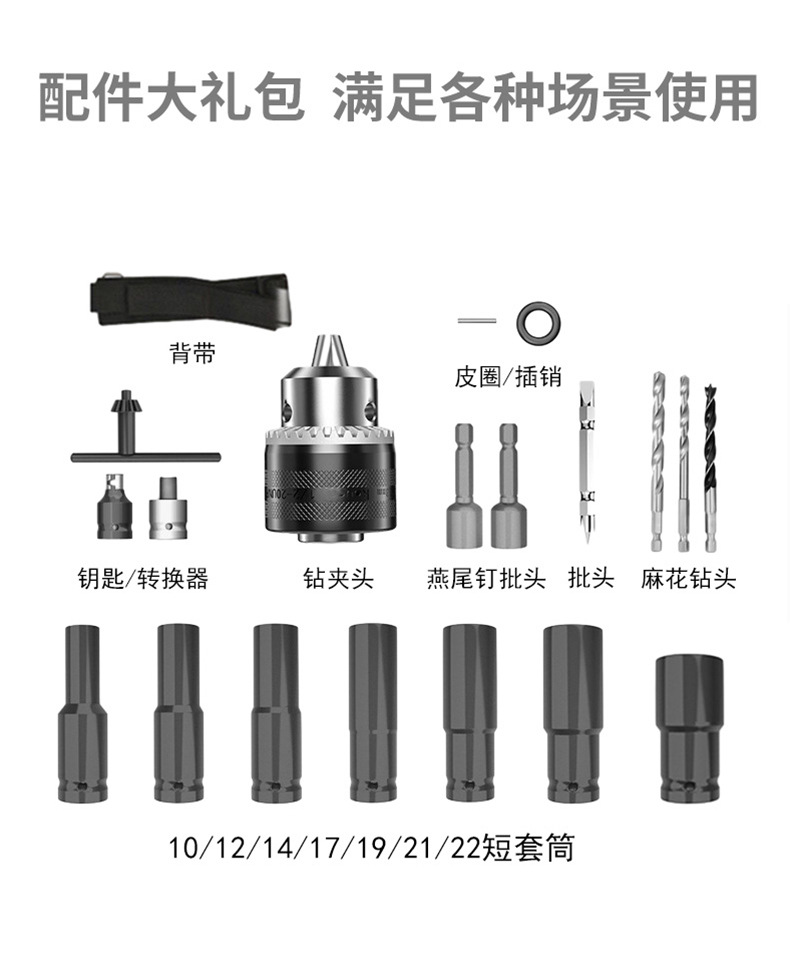 配件大礼包 满足各种场景使用

背带

皮圈/插销

钥匙/转换器

钻夹头

燕尾钉批头

批头

麻花钻头

10/12/14/17/19/21/22短套筒