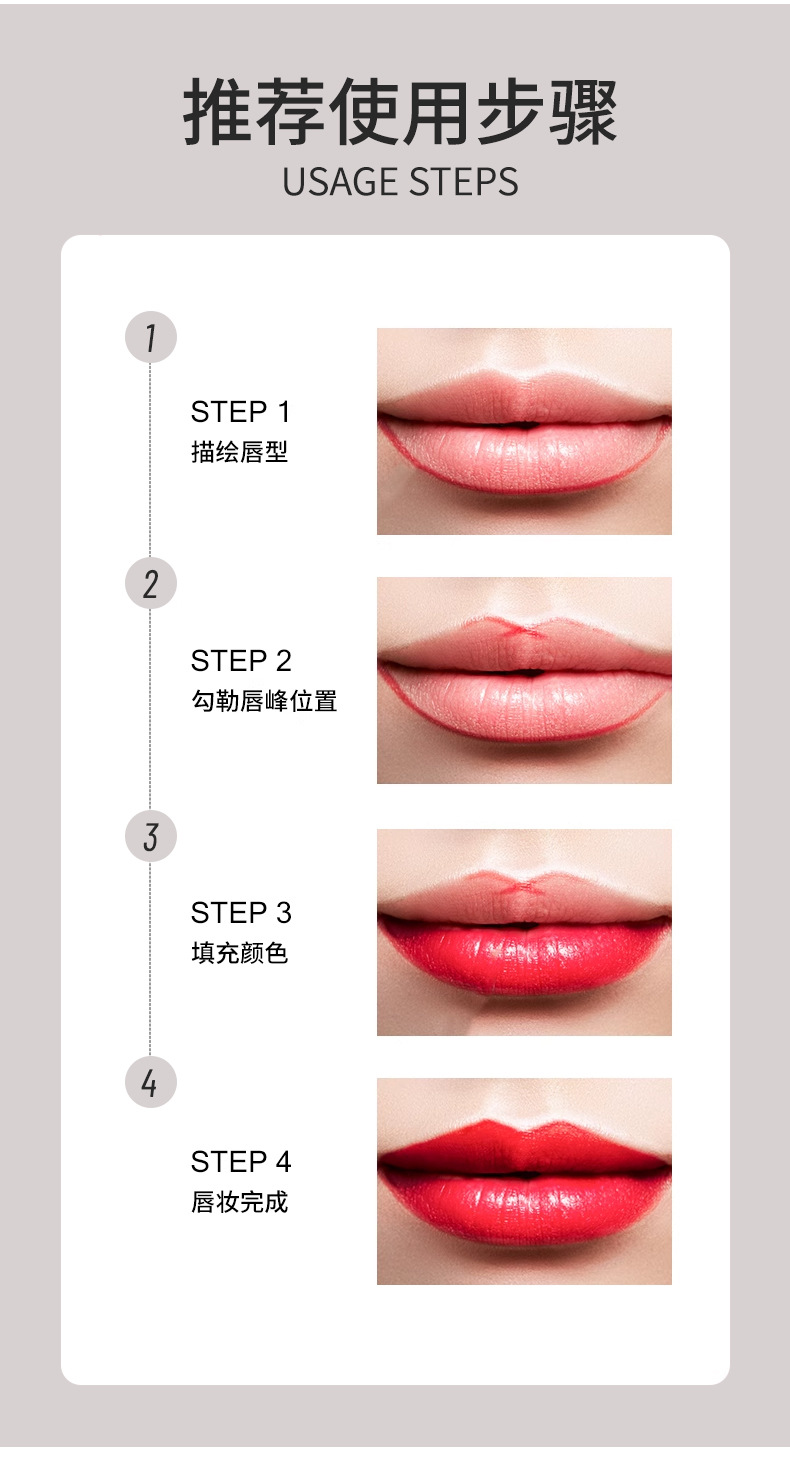 推荐使用步骤
USAGE STEPS

1
STEP 1
描绘唇型

2
STEP 2
勾勒唇峰位置

3
STEP 3
填充颜色

4
STEP 4
唇妆完成