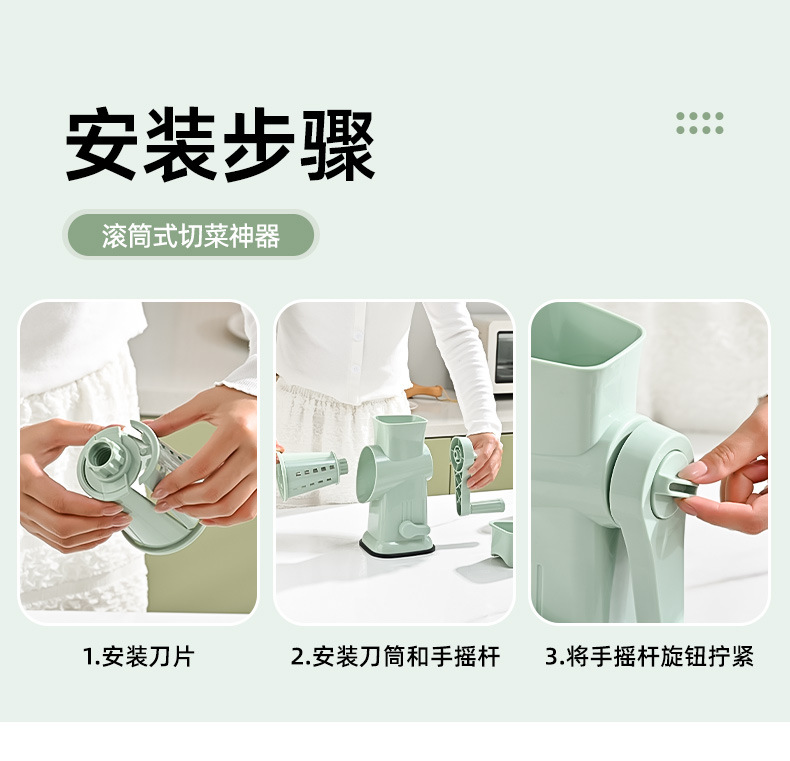 安装步骤

滚筒式切菜神器

1.安装刀片

2.安装刀筒和手摇杆

3.将手摇杆旋钮拧紧