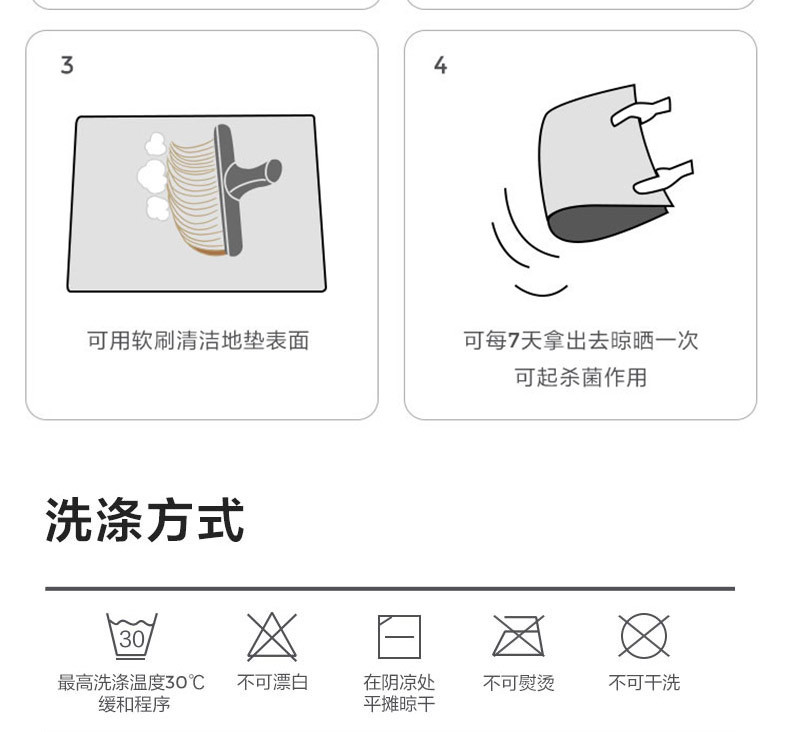 3

可用软刷清洁地垫表面

4

可每7天拿出去晾晒一次
可起杀菌作用

洗涤方式

30

最高洗涤温度30℃
缓和程序

不可漂白

在阴凉处
平摊晾干

不可熨烫

不可干洗