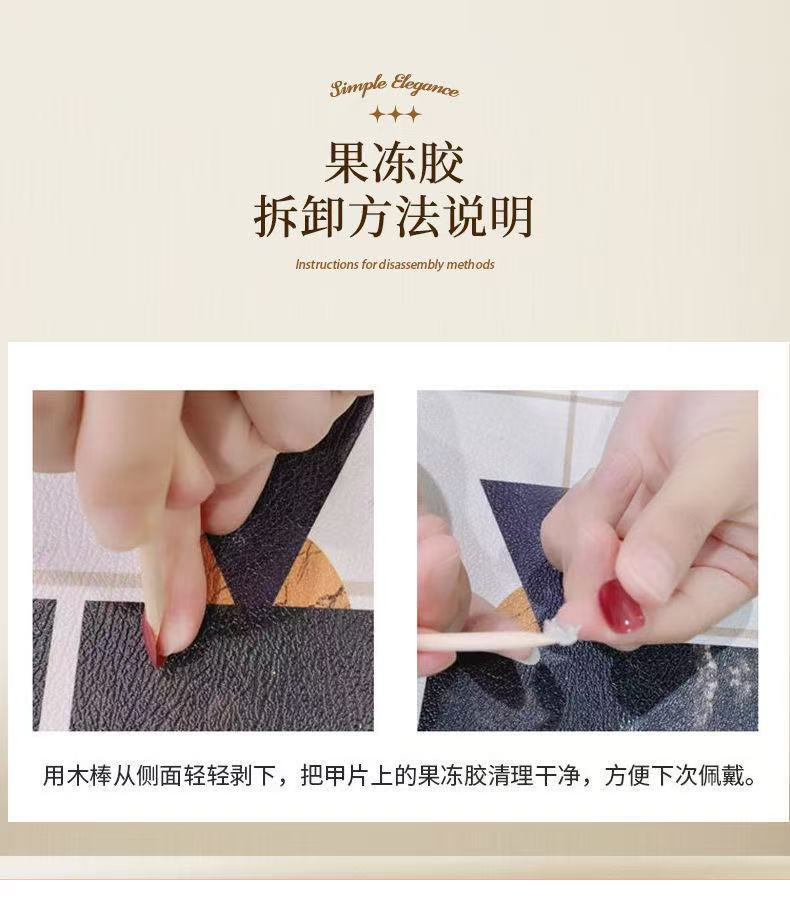 Simple Elegance

果冻胶
拆卸方法说明

Instructions for disassembly methods

用木棒从侧面轻轻剥下，把甲片上的果冻胶清理干净，方便下次佩戴。