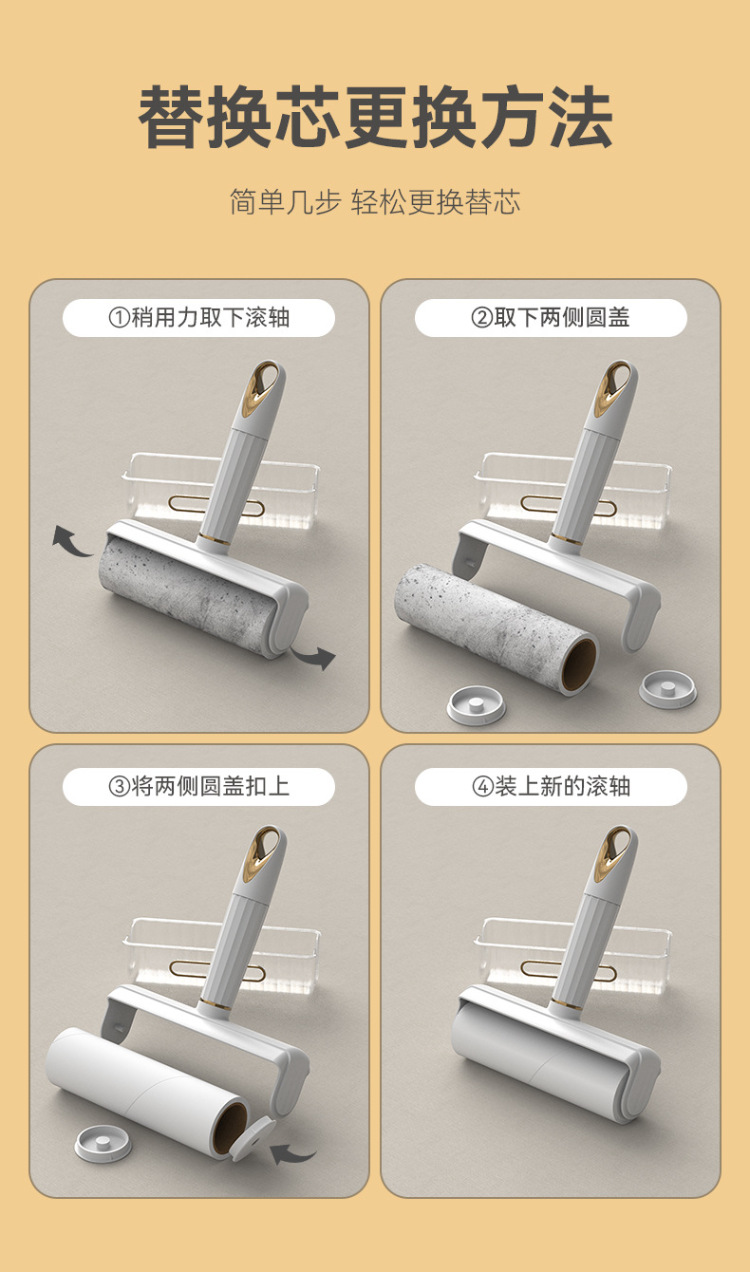 替换芯更换方法

简单几步 轻松更换替芯

①稍用力取下滚轴

②取下两侧圆盖

③将两侧圆盖扣上

④装上新的滚轴