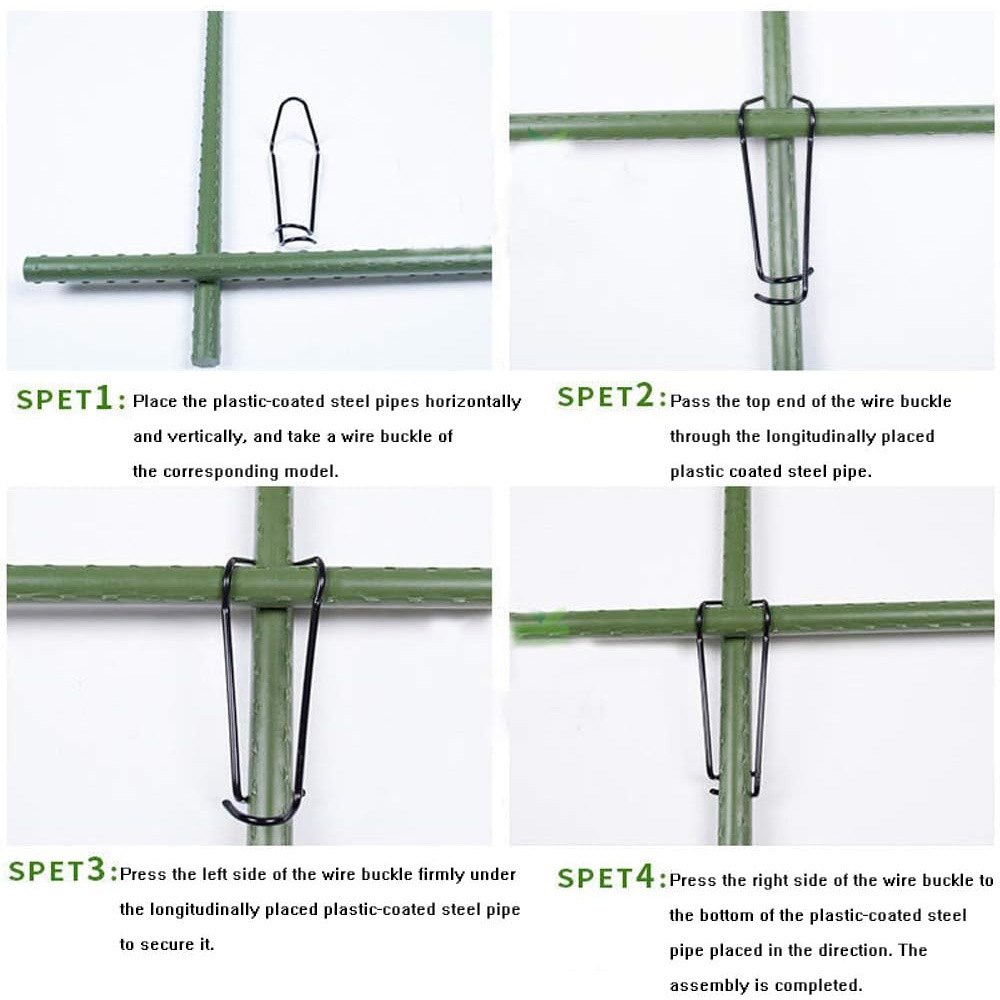 SPET1: Place the plastic-coated steel pipes horizontally and vertically, and take a wire buckle of the corresponding model.

SPET2: Pass the top end of the wire buckle through the longitudinally placed plastic coated steel pipe.

SPET3: Press the left side of the wire buckle firmly under the longitudinally placed plastic-coated steel pipe to secure it.

SPET4: Press the right side of the wire buckle to the bottom of the plastic-coated steel pipe placed in the direction. The assembly is completed.