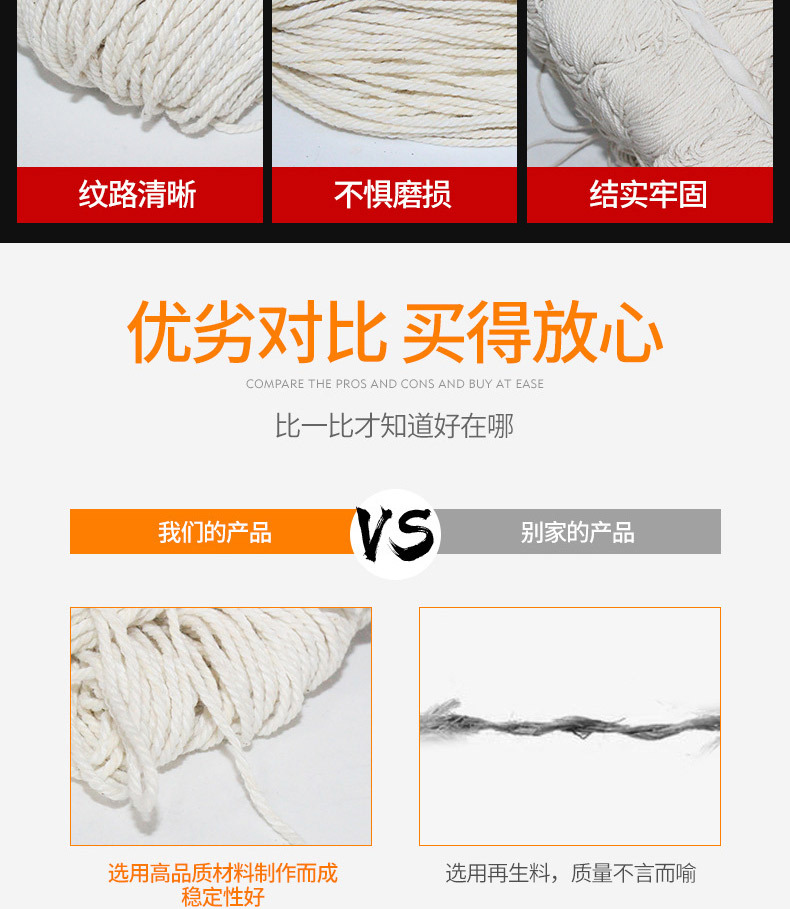 纹路清晰

不惧磨损

结实牢固

优劣对比 买得放心

COMPARE THE PROS AND CONS AND BUY AT EASE

比一比才知道好在哪

我们的产品

VS

别家的产品

选用高品质材料制作而成
稳定性好

选用再生料，质量不言而喻