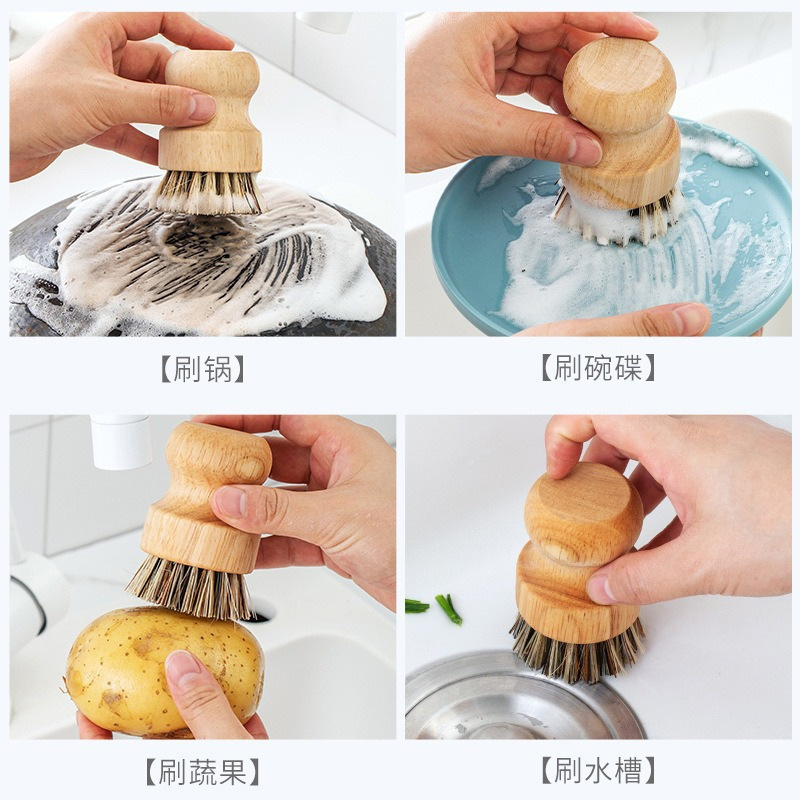 【刷锅】

【刷碗碟】

【刷蔬果】

【刷水槽】