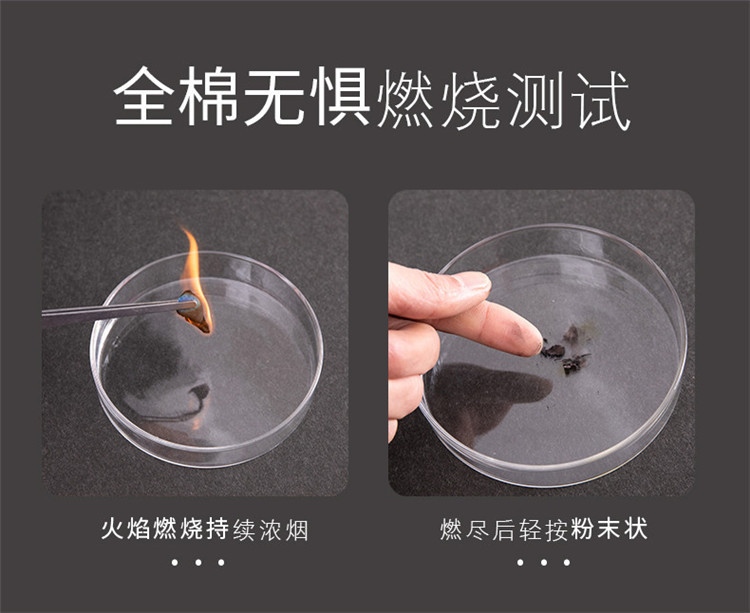 全棉无惧燃烧测试

火焰燃烧持续浓烟

• • •

燃尽后轻按粉末状

• • •