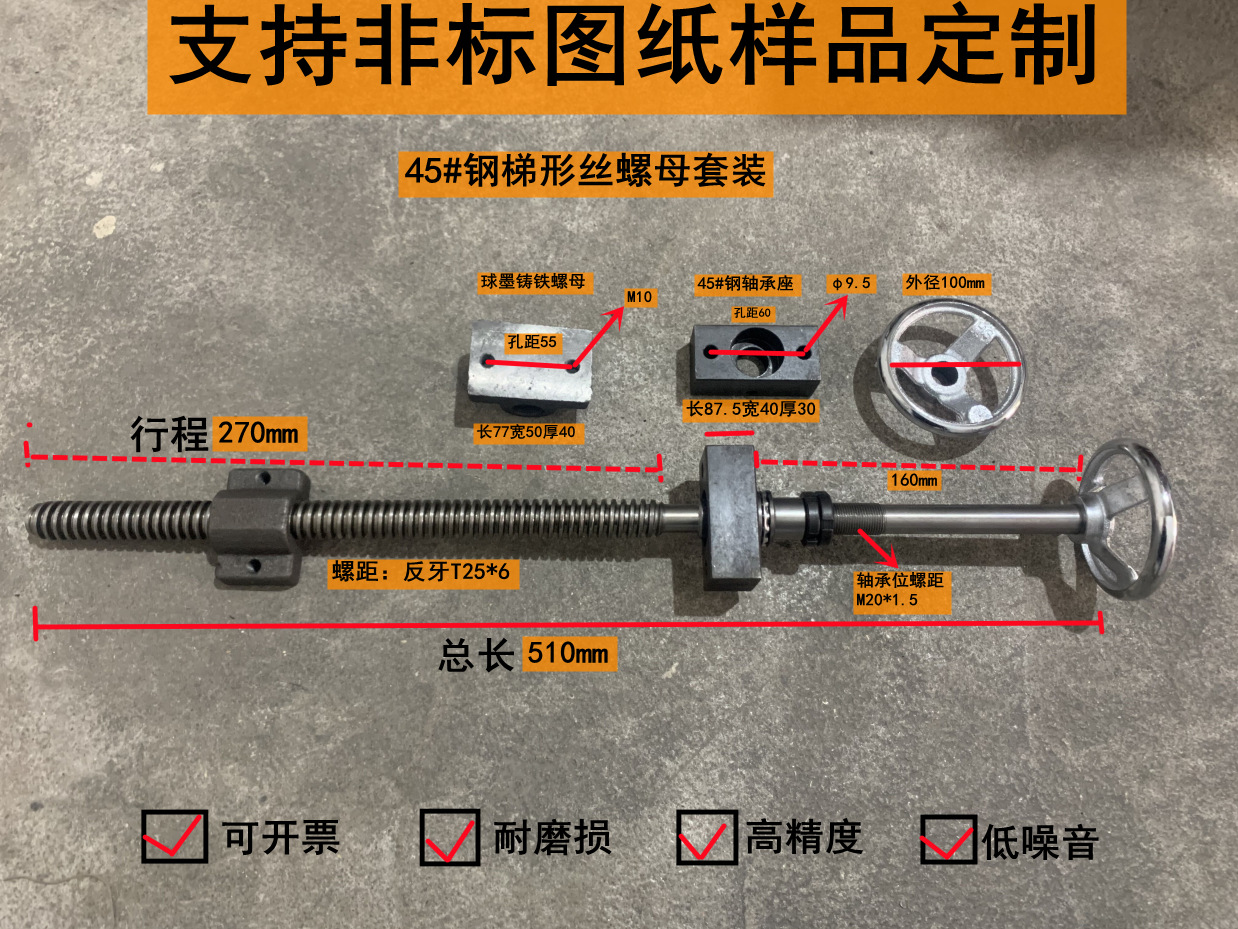 支持非标图纸样品定制

45#钢梯形丝螺母套装

球墨铸铁螺母
M10
孔距55
长77宽50厚40

45#钢轴承座
孔距60
φ9.5
长87.5宽40厚30

外径100mm

行程 270mm

160mm

螺距：反牙T25*6

轴承位螺距
M20*1.5

总长 510mm

可开票 耐磨损 高精度 低噪音