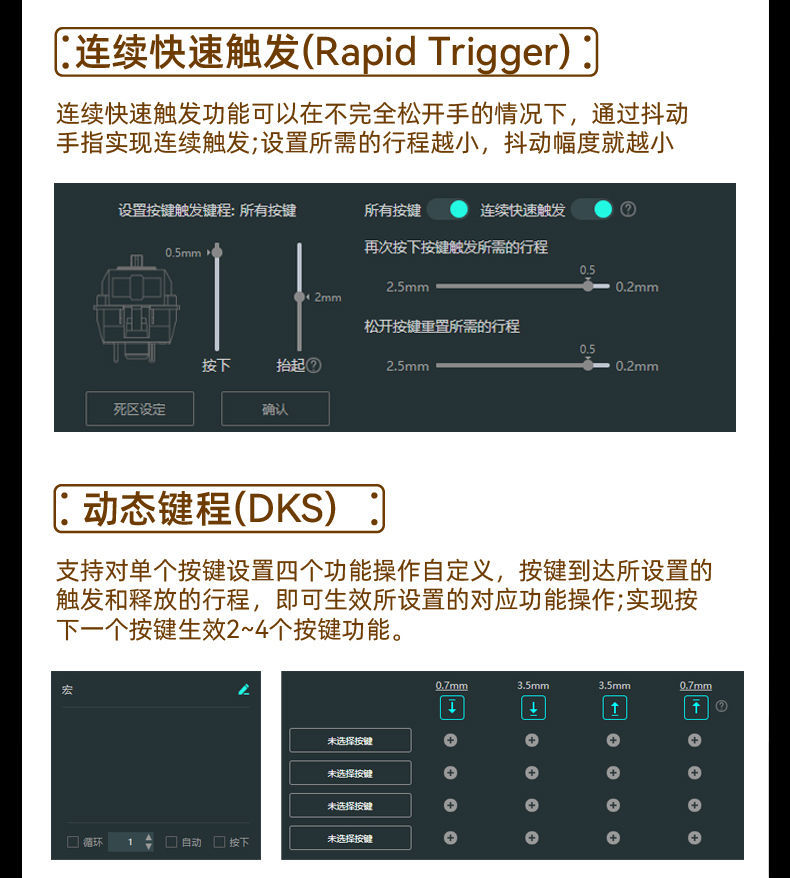 连续快速触发(Rapid Trigger)

连续快速触发功能可以在不完全松开手的情况下，通过抖动手指实现连续触发;设置所需的行程越小，抖动幅度就越小

设置按键触发键程: 所有按键

0.5mm

2mm

按下

抬起

死区设定

确认

所有按键

连续快速触发

再次按下按键触发所需的行程

0.5

2.5mm

0.2mm

松开按键重置所需的行程

0.5

2.5mm

0.2mm

动态键程(DKS)

支持对单个按键设置四个功能操作自定义，按键到达所设置的触发和释放的行程，即可生效所设置的对应功能操作;实现按下一个按键生效2~4个按键功能。

宏

循环 1 自动 按下

0.7mm 3.5mm 3.5mm 0.7mm

未选择按键

未选择按键

未选择按键

未选择按键