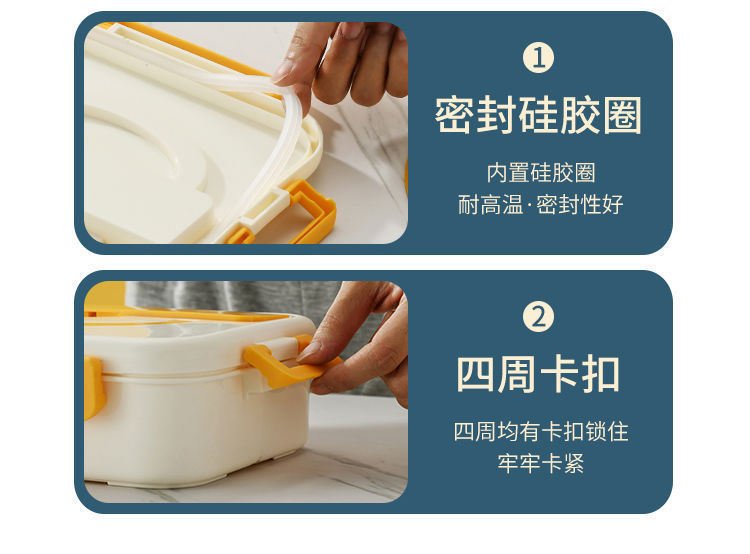 1

密封硅胶圈

内置硅胶圈
耐高温·密封性好

2

四周卡扣

四周均有卡扣锁住
牢牢卡紧