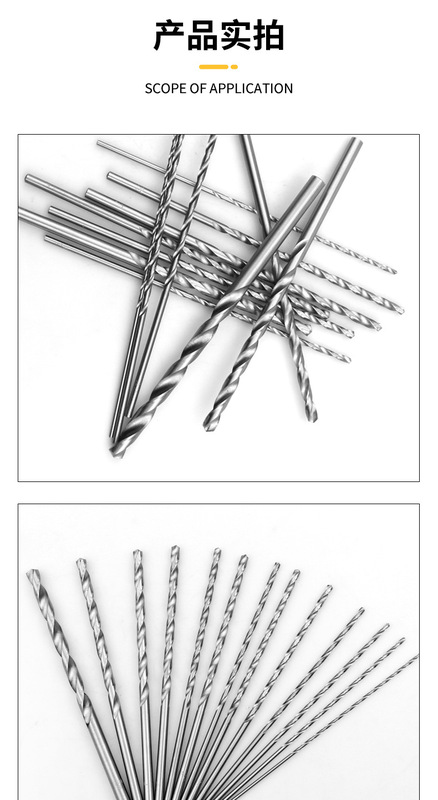 产品实拍

SCOPE OF APPLICATION