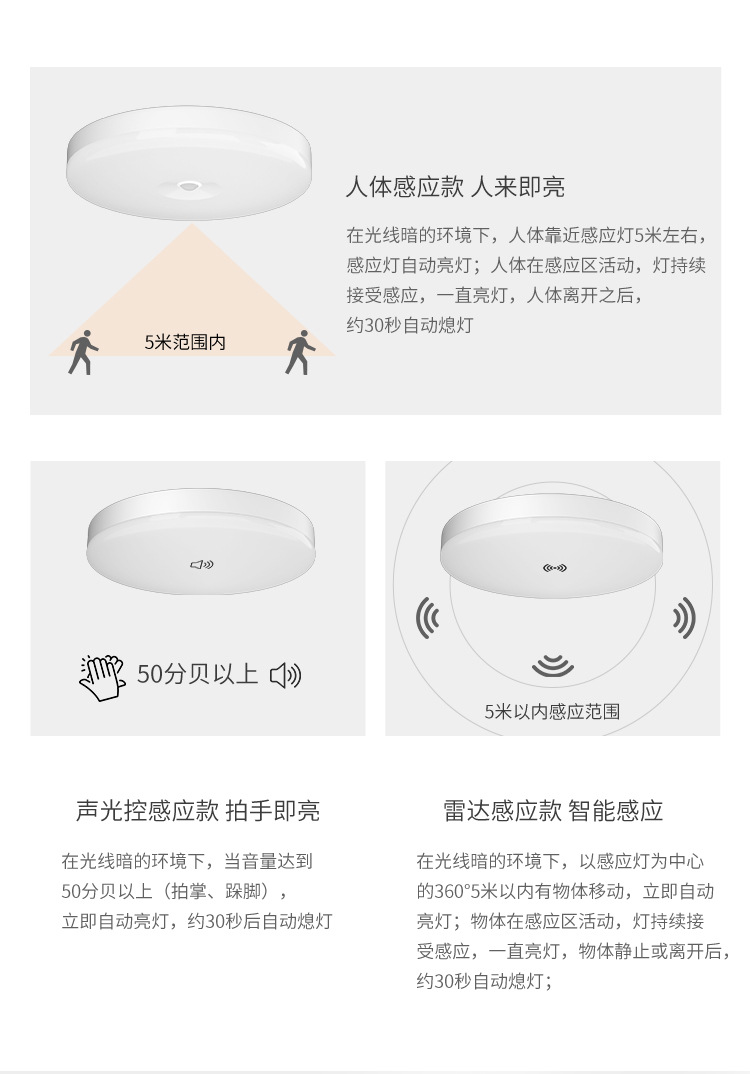 人体感应款 人来即亮

在光线暗的环境下，人体靠近感应灯5米左右，感应灯自动亮灯；人体在感应区活动，灯持续接受感应，一直亮灯，人体离开之后，约30秒自动熄灯

5米范围内

50分贝以上

5米以内感应范围

声光控感应款 拍手即亮

在光线暗的环境下，当音量达到50分贝以上（拍掌、跺脚），立即自动亮灯，约30秒后自动熄灯

雷达感应款 智能感应

在光线暗的环境下，以感应灯为中心的360°5米以内有物体移动，立即自动亮灯；物体在感应区活动，灯持续接受感应，一直亮灯，物体静止或离开后，约30秒自动熄灯；