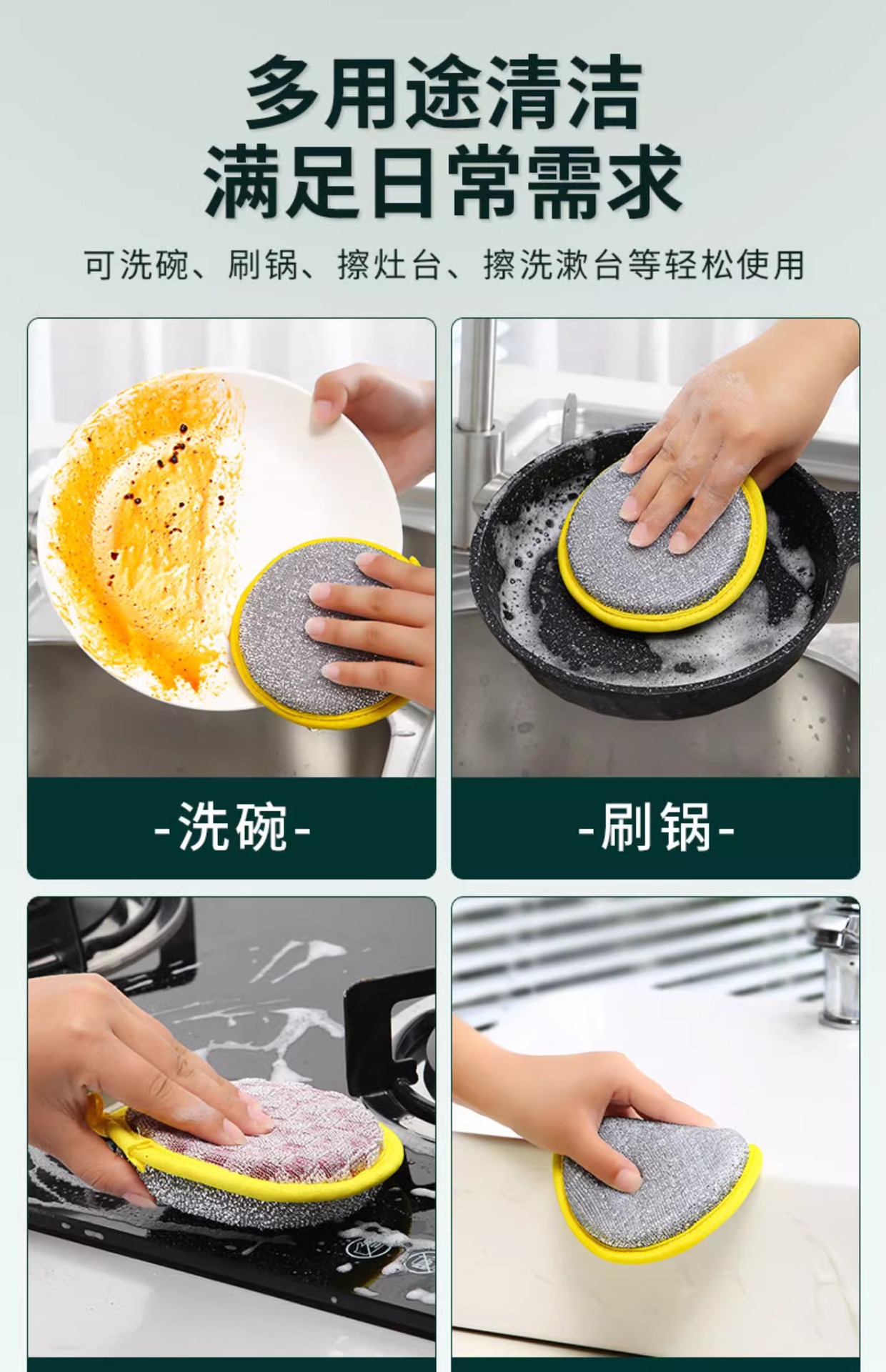 多用途清洁
满足日常需求

可洗碗、刷锅、擦灶台、擦洗漱台等轻松使用

-洗碗-

-刷锅-