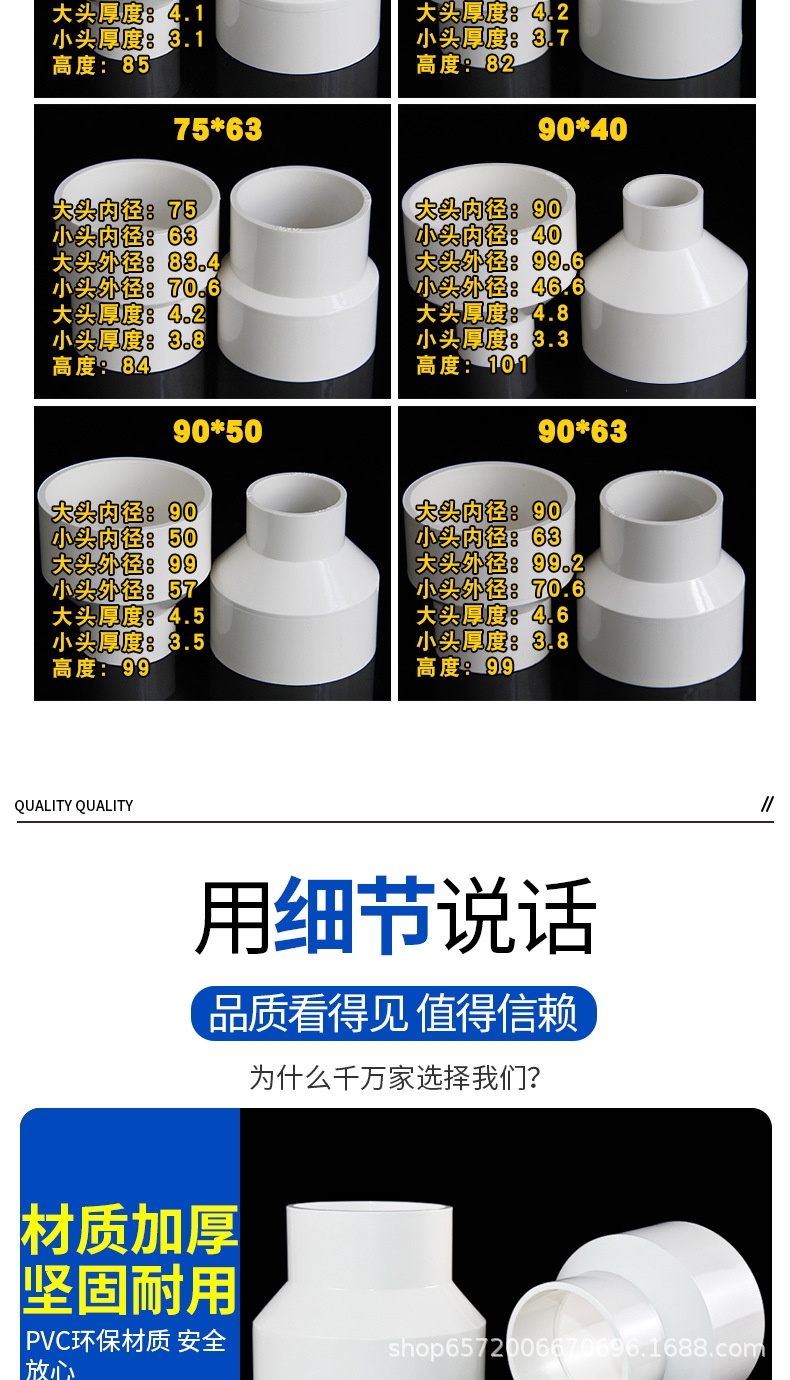 大头厚度：4.1
小头厚度：3.1
高度：85

大头厚度：4.2
小头厚度：3.7
高度：82

75*63
大头内径：75
小头内径：63
大头外径：83.4
小头外径：70.6
大头厚度：4.2
小头厚度：3.8
高度：84

90*40
大头内径：90
小头内径：40
大头外径：99.6
小头外径：46.6
大头厚度：4.8
小头厚度：3.3
高度：101

90*50
大头内径：90
小头内径：50
大头外径：99
小头外径：57
大头厚度：4.5
小头厚度：3.5
高度：99

90*63
大头内径：90
小头内径：63
大头外径：99.2
小头外径：70.6
大头厚度：4.6
小头厚度：3.8
高度：99

QUALITY QUALITY //

用细节说话

品质看得见 值得信赖

为什么千万家选择我们?

材质加厚
坚固耐用
PVC环保材质 安全放心

shop6572006670696.1688.com