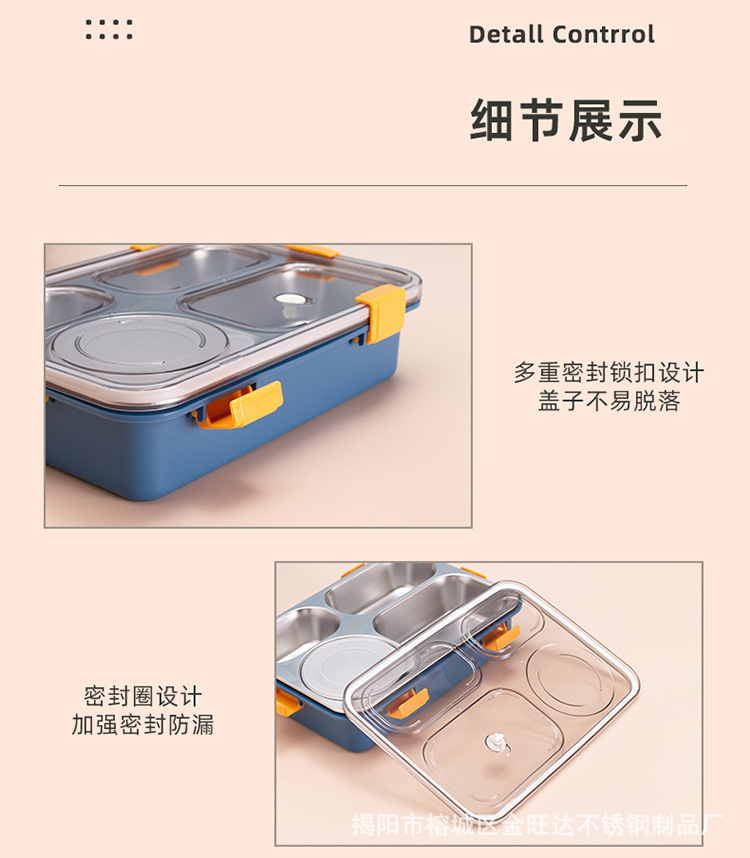 Detall Contrrol

细节展示

多重密封锁扣设计
盖子不易脱落

密封圈设计
加强密封防漏

揭阳市榕城区金旺达不锈钢制品厂