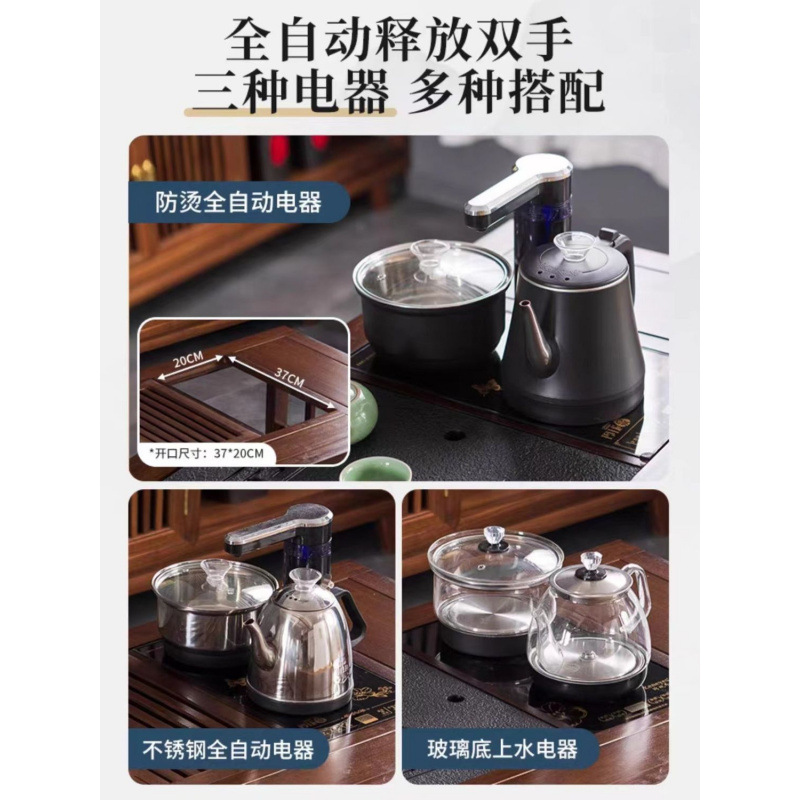 全自动释放双手
三种电器 多种搭配

防烫全自动电器

20CM

37CM

*开口尺寸：37*20CM

不锈钢全自动电器

玻璃底上水电器