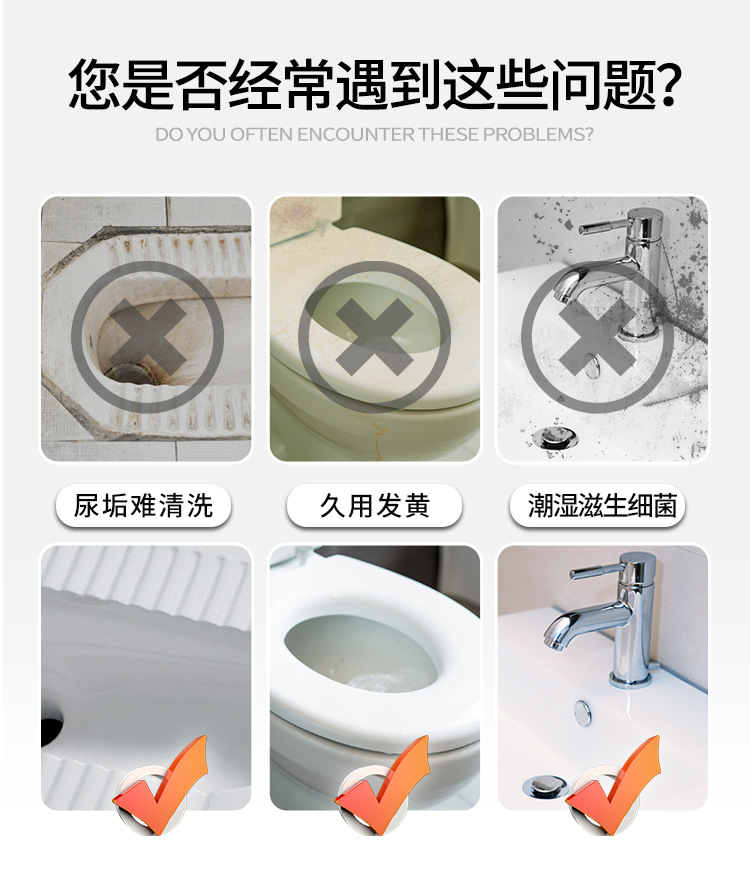 您是否经常遇到这些问题?

DO YOU OFTEN ENCOUNTER THESE PROBLEMS?

尿垢难清洗

久用发黄

潮湿滋生细菌