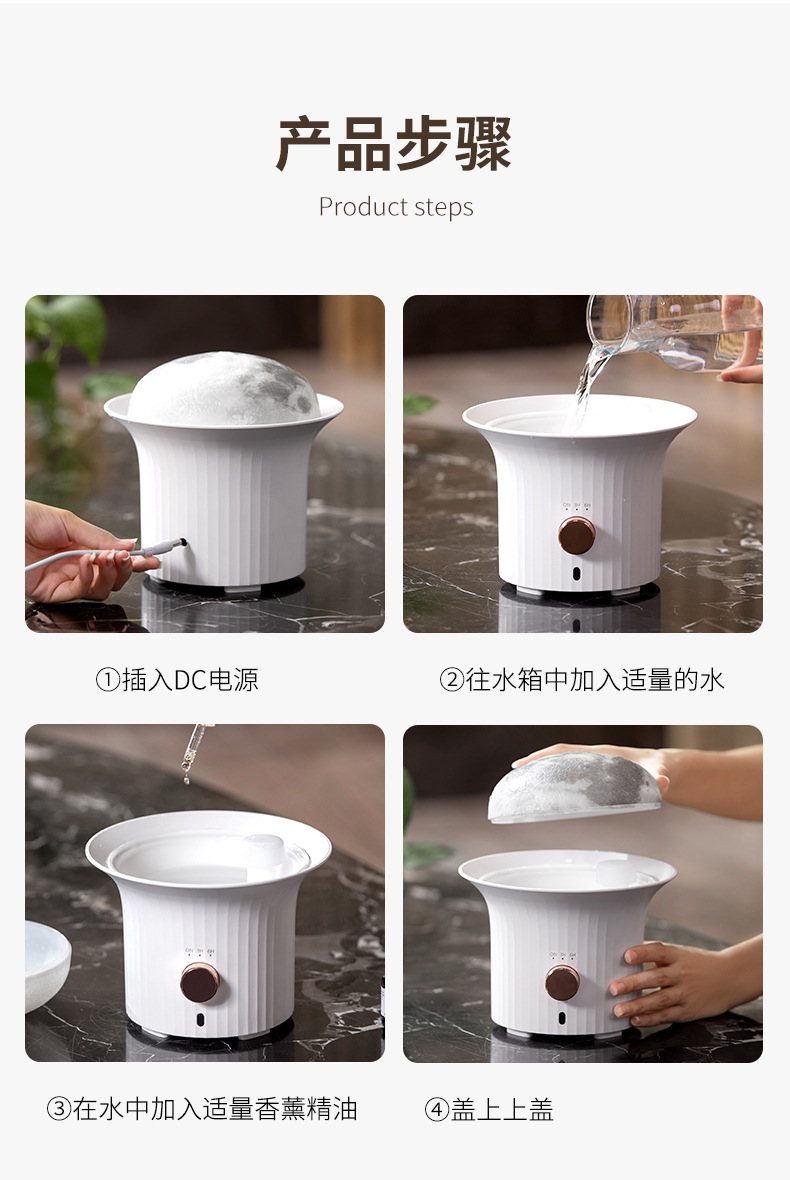 产品步骤

Product steps

①插入DC电源

②往水箱中加入适量的水

③在水中加入适量香薰精油

④盖上上盖