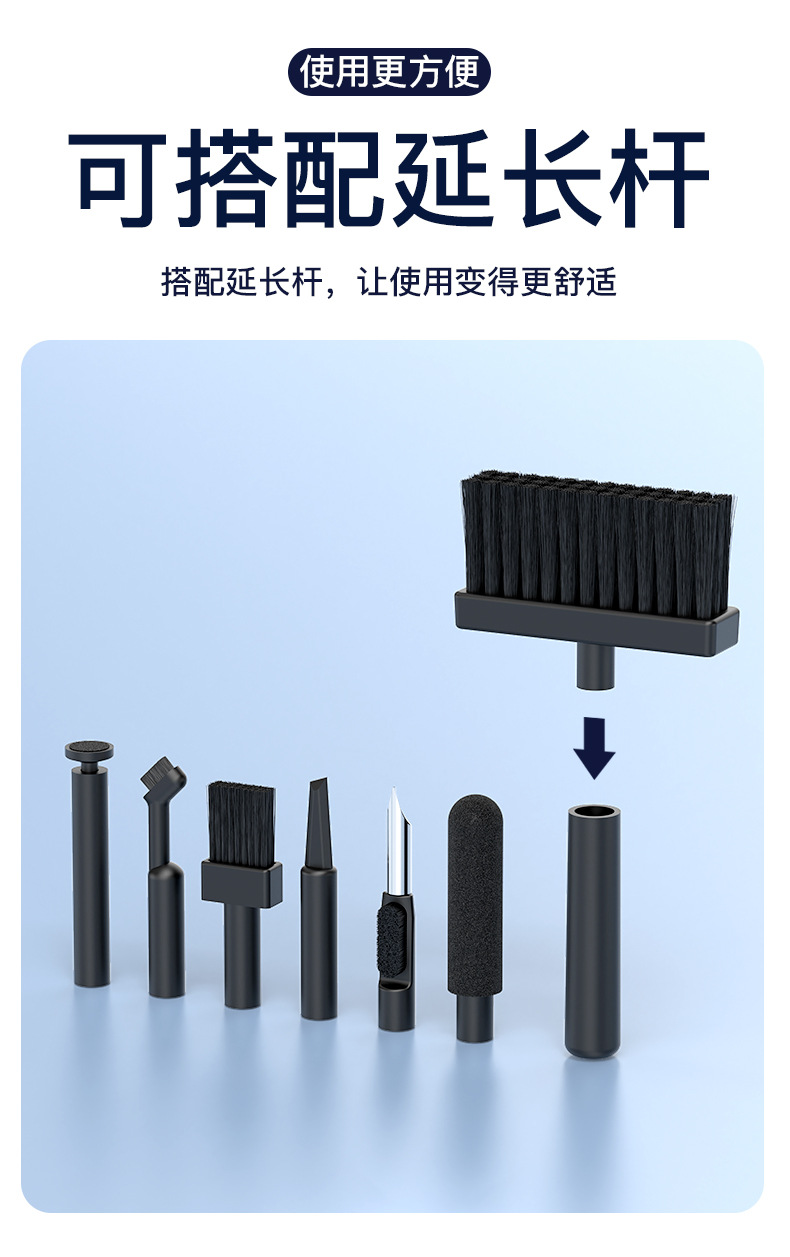 使用更方便

可搭配延长杆

搭配延长杆，让使用变得更舒适